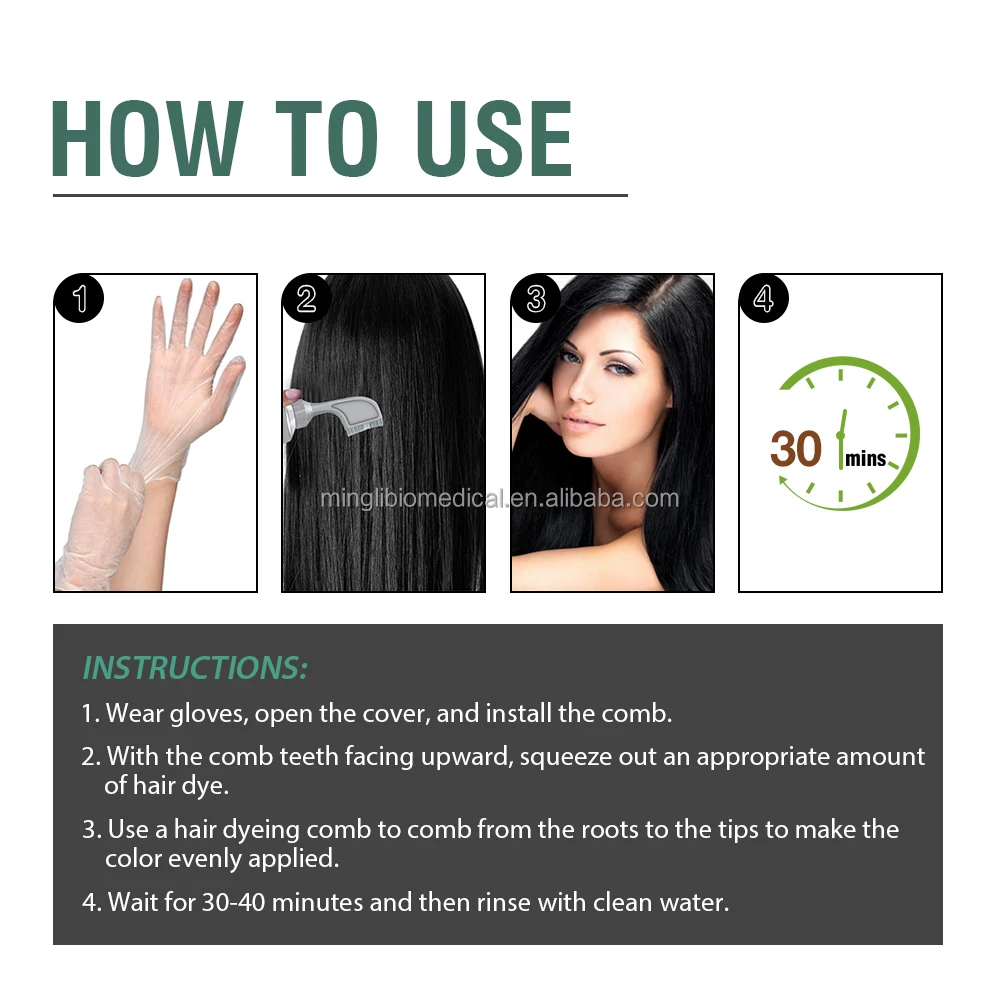 HOW TO USE

1

2

3

4

30 mins

minglibiomedical.en.alibaba.com

INSTRUCTIONS:

1. Wear gloves, open the cover, and install the comb.

2. With the comb teeth facing upward, squeeze out an appropriate amount of hair dye.

3. Use a hair dyeing comb to comb from the roots to the tips to make the color evenly applied.

4. Wait for 30-40 minutes and then rinse with clean water.