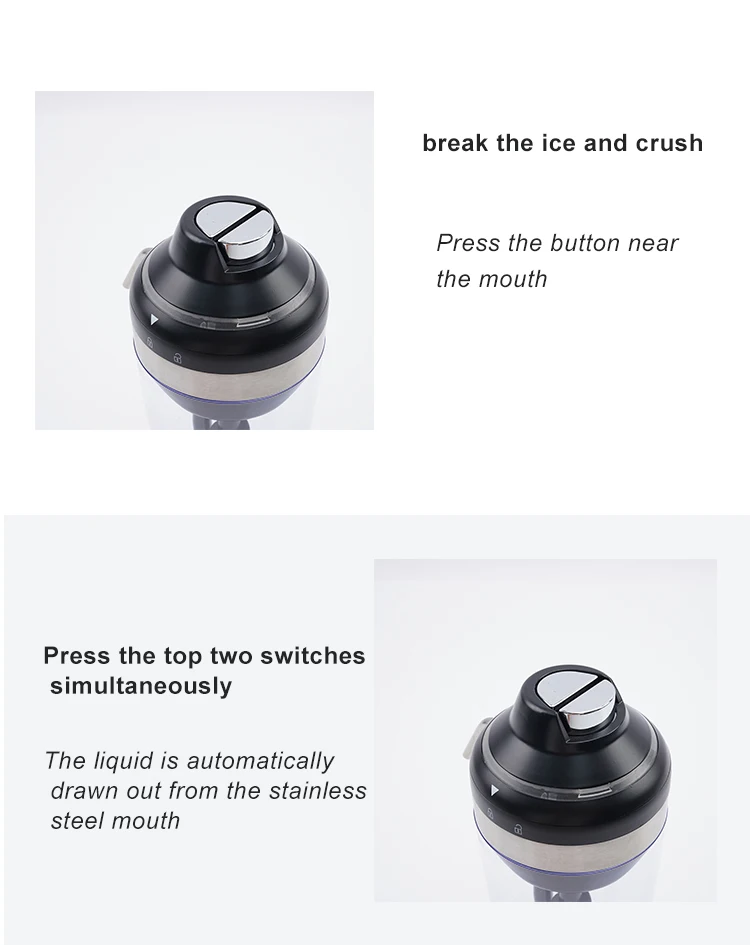 break the ice and crush

Press the button near the mouth

Press the top two switches simultaneously

The liquid is automatically drawn out from the stainless steel mouth