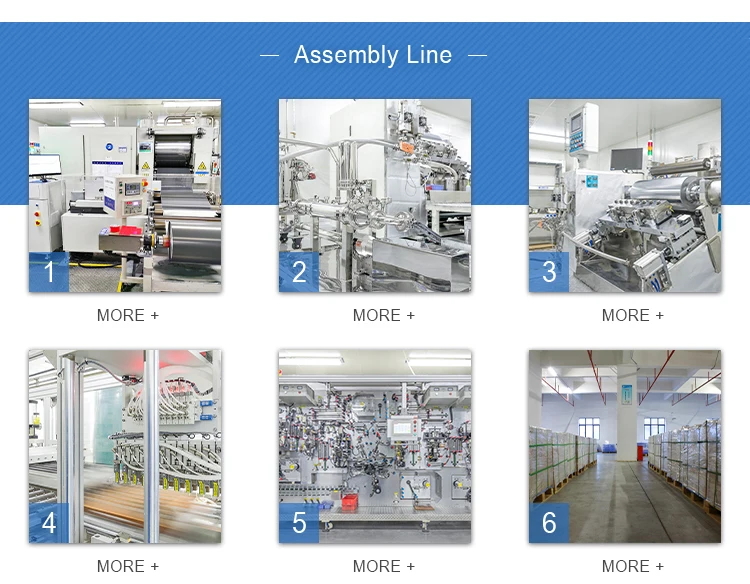 — Assembly Line —

1

MORE +

2

MORE +

3

MORE +

4

MORE +

5

MORE +

6

MORE +