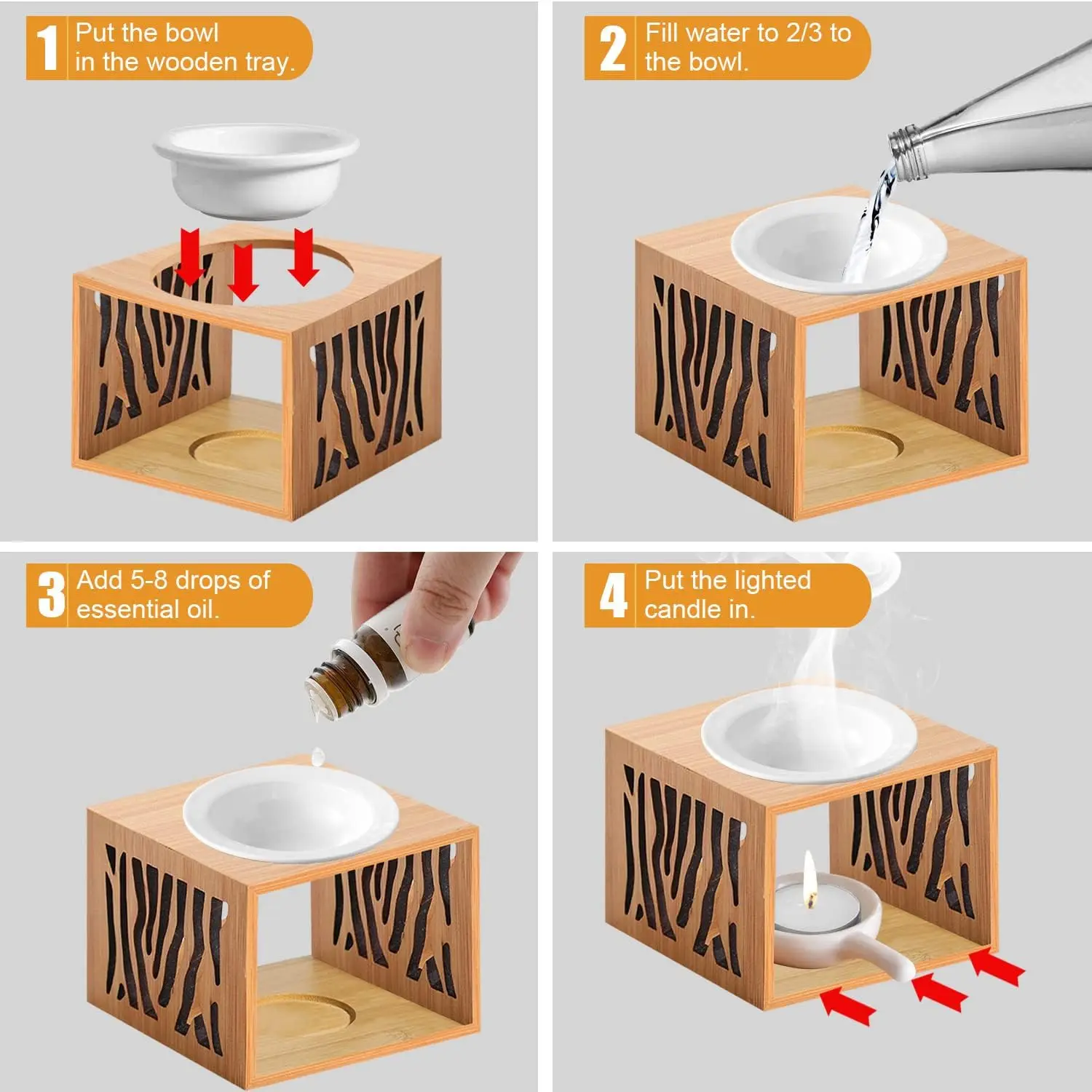 1 Put the bowl in the wooden tray.

2 Fill water to 2/3 to the bowl.

3 Add 5-8 drops of essential oil.

4 Put the lighted candle in.