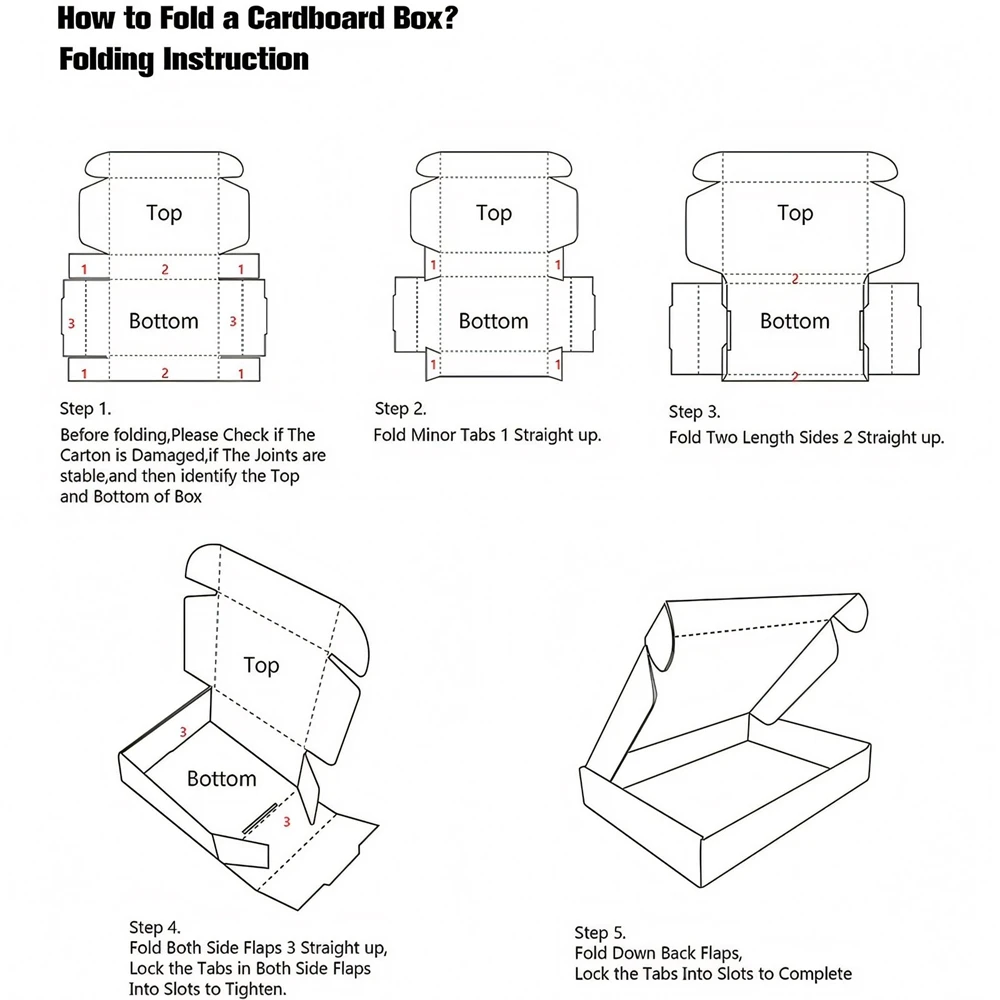 How to Fold a Cardboard Box?
Folding Instruction

Top
1 2 1
3 Bottom 3
1 2 1

Step 1.
Before folding,Please Check if The Carton is Damaged,if The Joints are stable,and then identify the Top and Bottom of Box

Top
1 1
Bottom
1 1

Step 2.
Fold Minor Tabs 1 Straight up.

Top
2
Bottom
2

Step 3.
Fold Two Length Sides 2 Straight up.

Top
3
Bottom
3

Step 4.
Fold Both Side Flaps 3 Straight up, Lock the Tabs in Both Side Flaps Into Slots to Tighten.

Step 5.
Fold Down Back Flaps, Lock the Tabs Into Slots to Complete