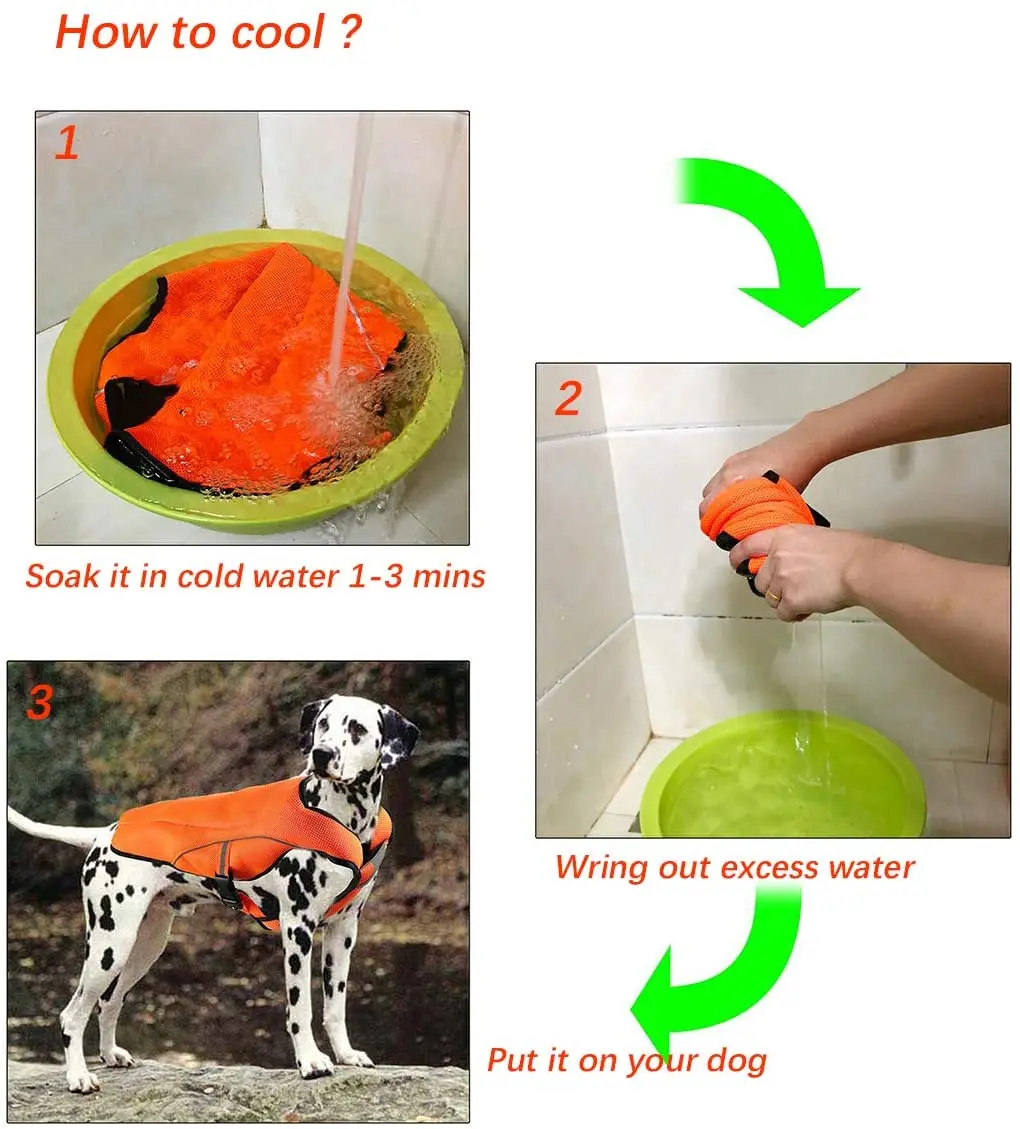 How to cool ?

1

Soak it in cold water 1-3 mins

2

Wring out excess water

3

Put it on your dog