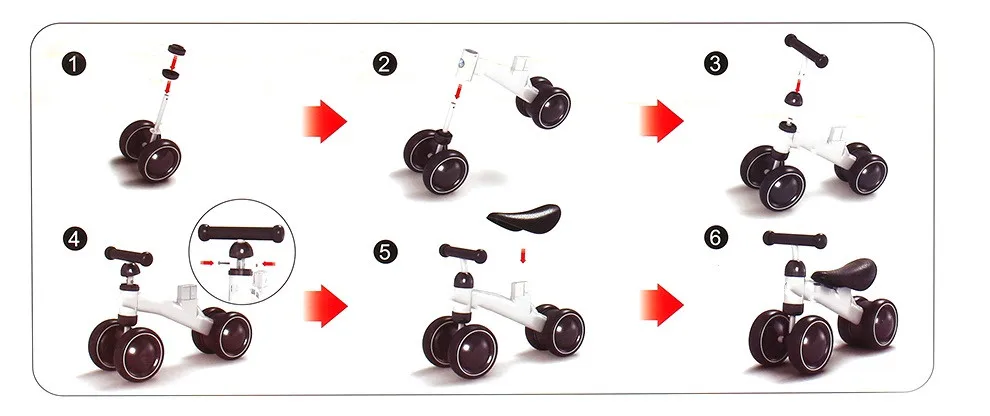 1
2
3
4
5
6