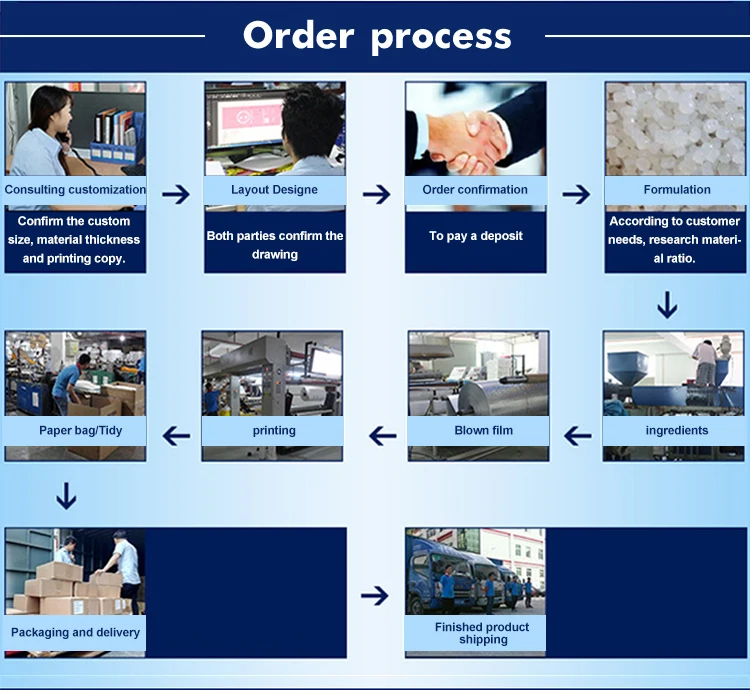 Order process

Consulting customization

Confirm the custom size, material thickness and printing copy.

Layout Designe

Both parties confirm the drawing

Order confirmation

To pay a deposit

Formulation

According to customer needs, research material ratio.

ingredients

Blown film

printing

Paper bag/Tidy

Packaging and delivery

Finished product shipping