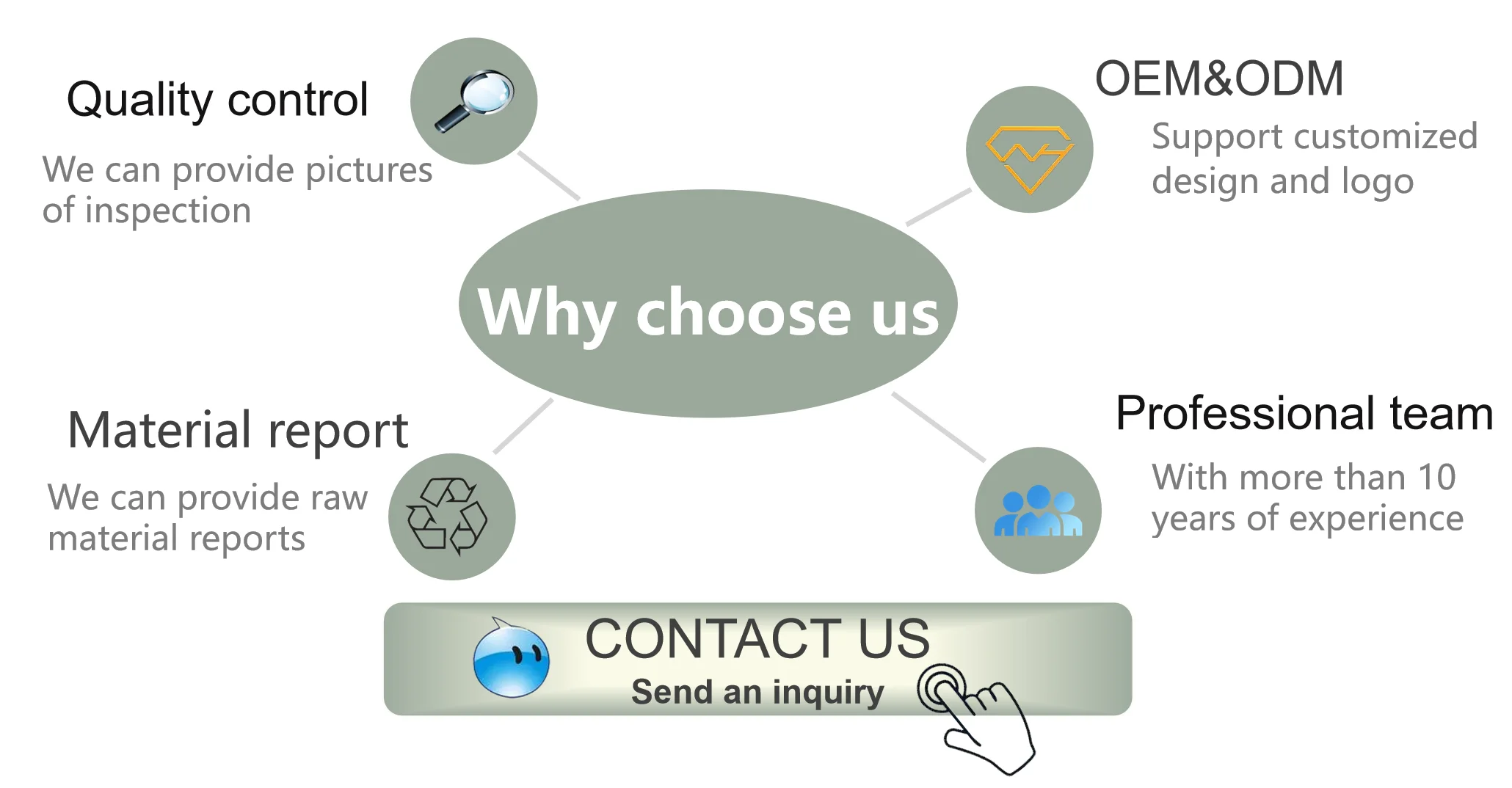 Quality control

We can provide pictures of inspection

OEM&ODM

Support customized design and logo

Why choose us

Material report

We can provide raw material reports

Professional team

With more than 10 years of experience

CONTACT US

Send an inquiry