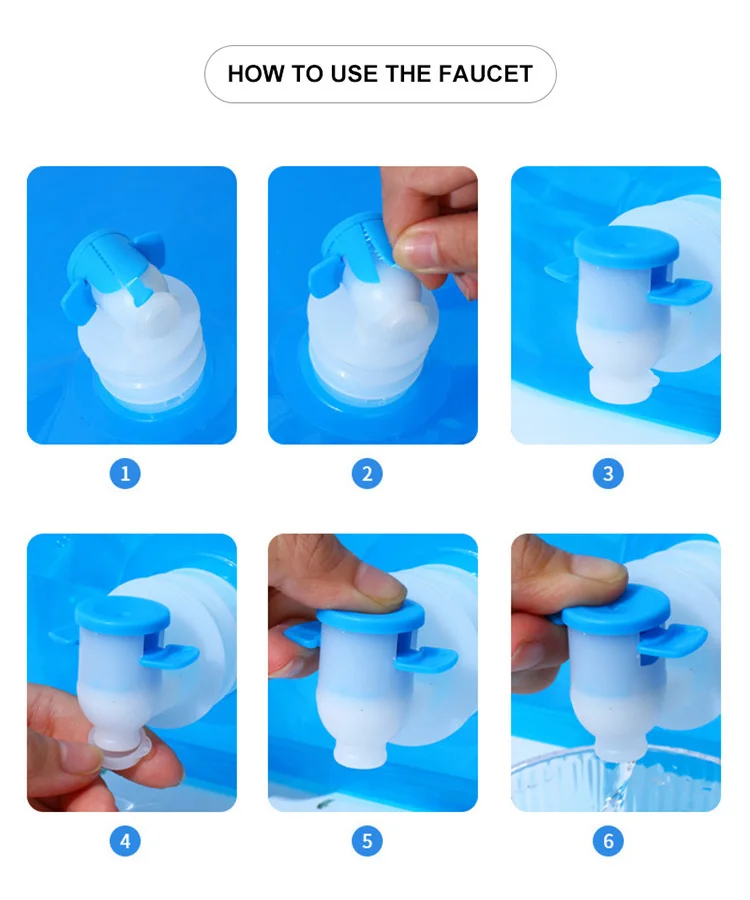 HOW TO USE THE FAUCET

1

2

3

4

5

6