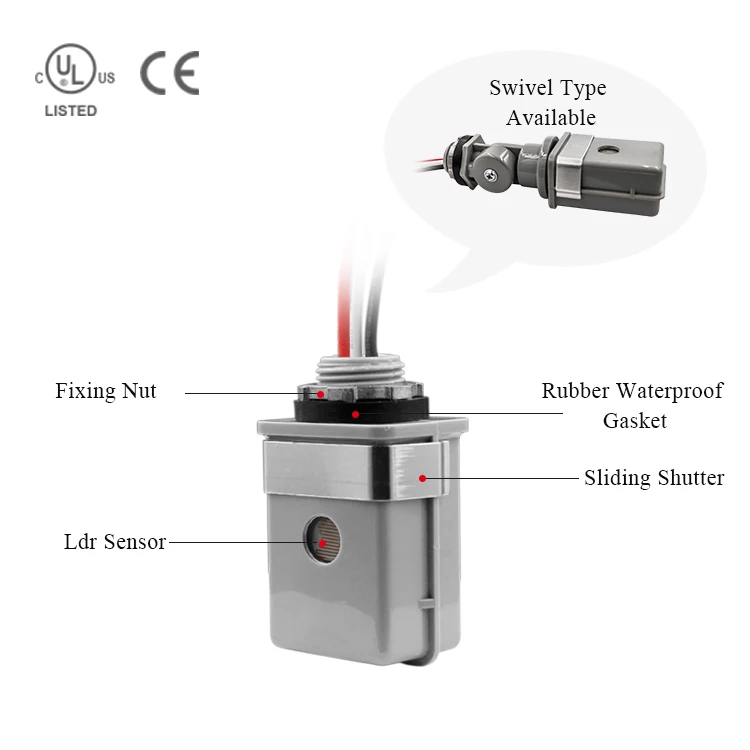 c UL us
LISTED

CE

Swivel Type
Available

Fixing Nut

Rubber Waterproof
Gasket

Sliding Shutter

Ldr Sensor