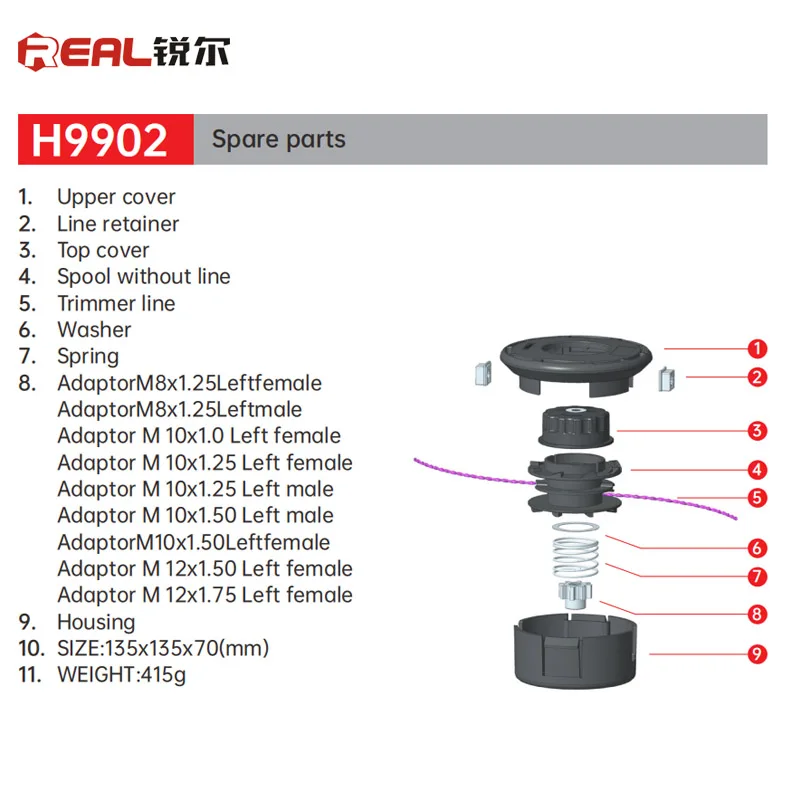 REAL锐尔

H9902 Spare parts

1. Upper cover
2. Line retainer
3. Top cover
4. Spool without line
5. Trimmer line
6. Washer
7. Spring
8. AdaptorM8x1.25Leftfemale
AdaptorM8x1.25Leftmale
Adaptor M 10x1.0 Left female
Adaptor M 10x1.25 Left female
Adaptor M 10x1.25 Left male
Adaptor M 10x1.50 Left male
AdaptorM10x1.50Leftfemale
Adaptor M 12x1.50 Left female
Adaptor M 12x1.75 Left female
9. Housing
10. SIZE:135x135x70(mm)
11. WEIGHT:415g

1
2
3
4
5
6
7
8
9