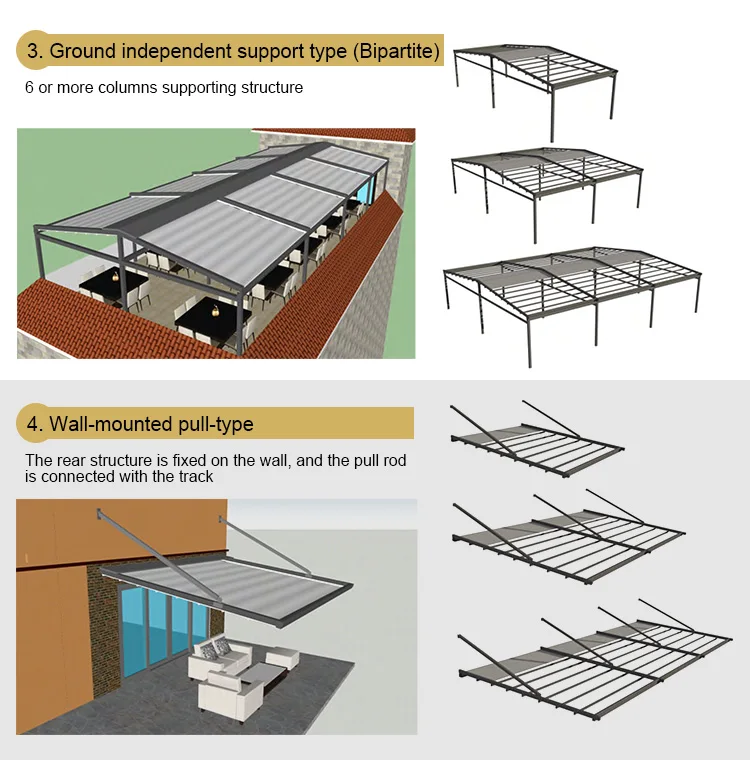 3. Ground independent support type (Bipartite)

6 or more columns supporting structure

4. Wall-mounted pull-type

The rear structure is fixed on the wall, and the pull rod is connected with the track