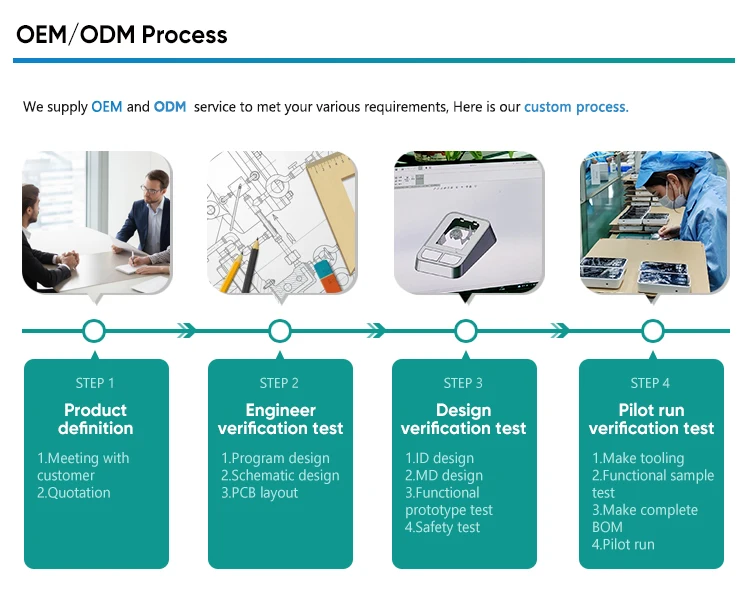 OEM/ODM Process

We supply OEM and ODM service to met your various requirements, Here is our custom process.

STEP 1
Product definition
1.Meeting with customer
2.Quotation

STEP 2
Engineer verification test
1.Program design
2.Schematic design
3.PCB layout

STEP 3
Design verification test
1.ID design
2.MD design
3.Functional prototype test
4.Safety test

STEP 4
Pilot run verification test
1.Make tooling
2.Functional sample test
3.Make complete BOM
4.Pilot run