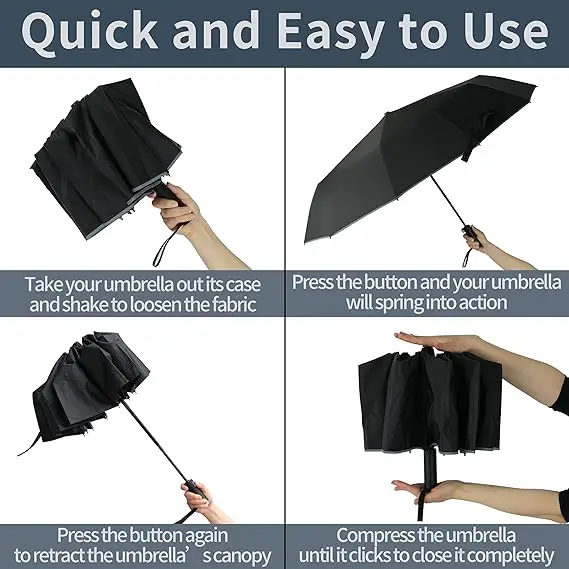 Quick and Easy to Use

Take your umbrella out its case and shake to loosen the fabric

Press the button and your umbrella will spring into action

Press the button again to retract the umbrella’s canopy

Compress the umbrella until it clicks to close it completely