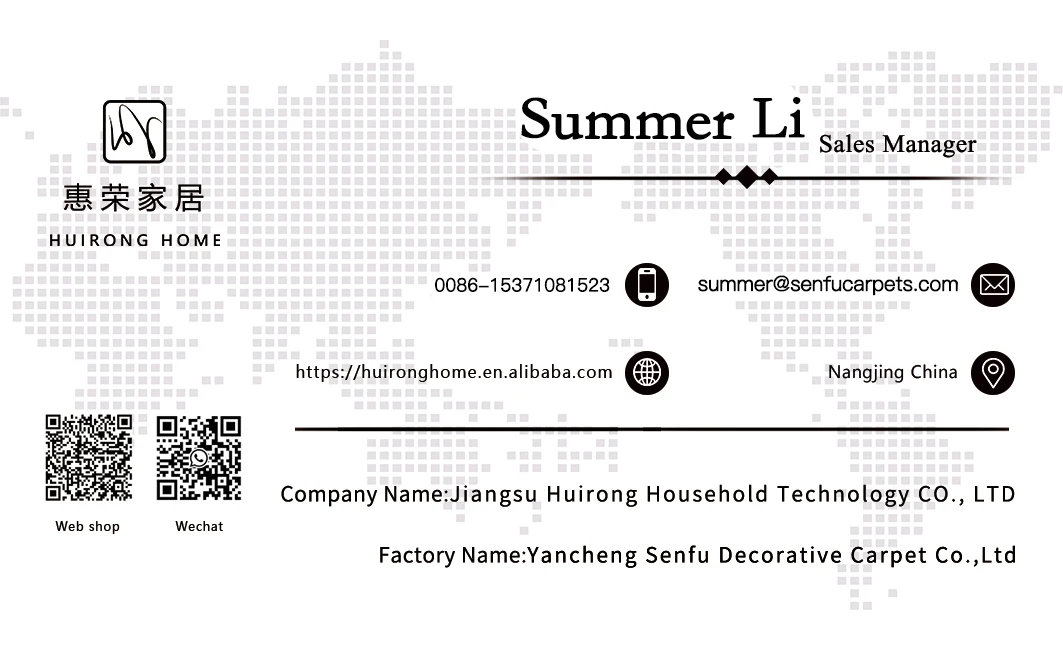 惠荣家居

HUIRONG HOME

Summer Li

Sales Manager

0086-15371081523

summer@senfucarpets.com

https://huironghome.en.alibaba.com

Nangjing China

Web shop

Wechat

Company Name:Jiangsu Huirong Household Technology CO., LTD

Factory Name:Yancheng Senfu Decorative Carpet Co.,Ltd