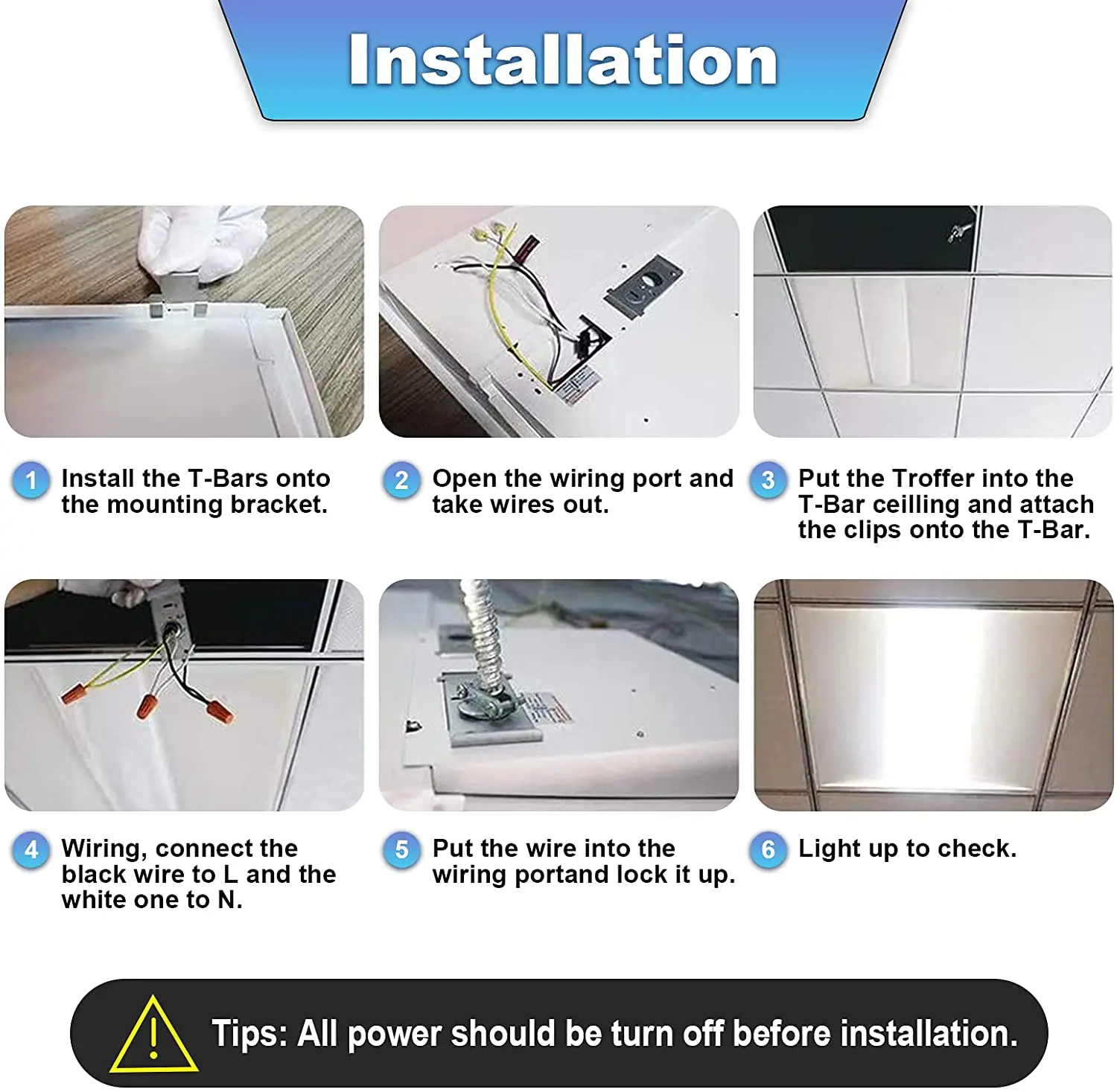 Installation

1 Install the T-Bars onto the mounting bracket.

2 Open the wiring port and take wires out.

3 Put the Troffer into the T-Bar ceilling and attach the clips onto the T-Bar.

4 Wiring, connect the black wire to L and the white one to N.

5 Put the wire into the wiring portand lock it up.

6 Light up to check.

Tips: All power should be turn off before installation.