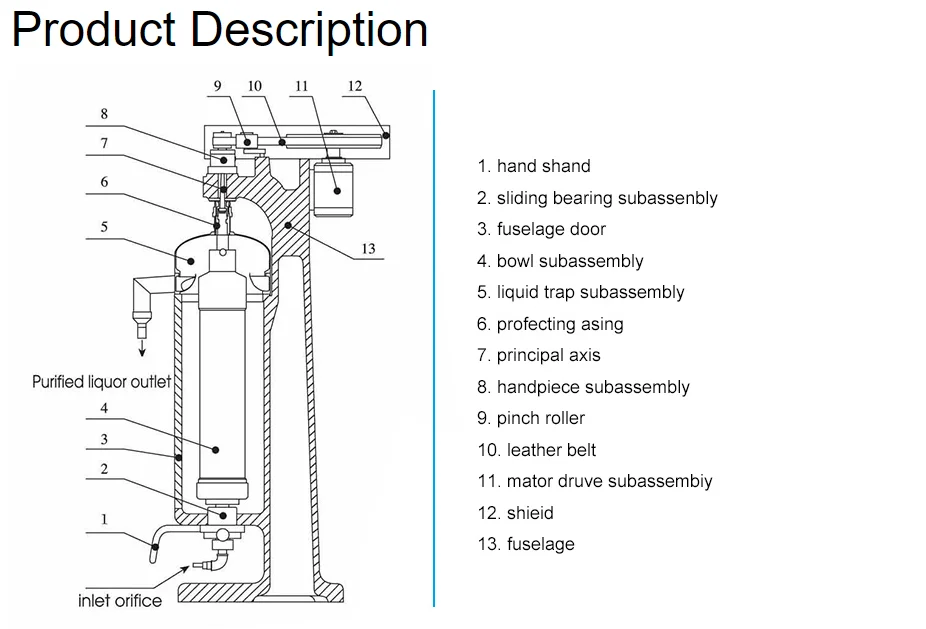 Product Description

9 10 11 12

8

7

6

5

13

Purified liquor outlet

4

3

2

1

inlet orifice

1. hand shand
2. sliding bearing subassenbly
3. fuselage door
4. bowl subassembly
5. liquid trap subassembly
6. profecting asing
7. principal axis
8. handpiece subassembly
9. pinch roller
10. leather belt
11. mator druve subassembiy
12. shieid
13. fuselage