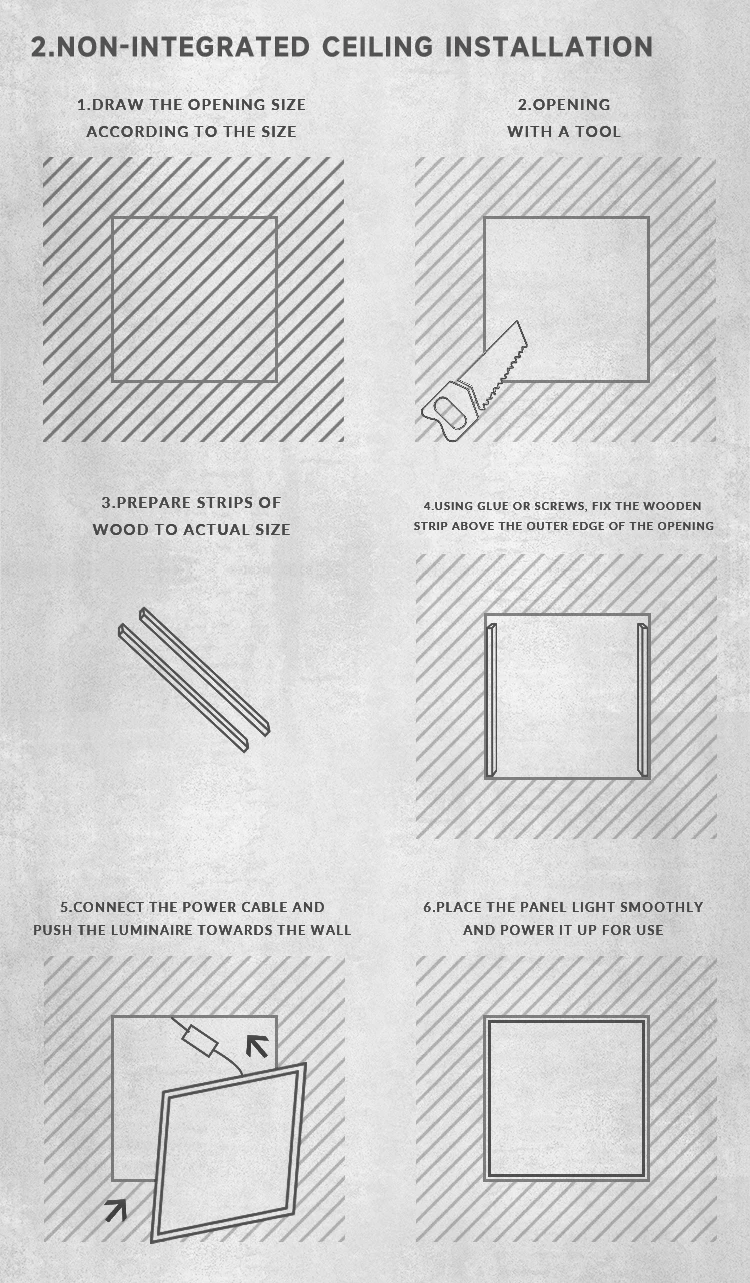 2.NON-INTEGRATED CEILING INSTALLATION

1.DRAW THE OPENING SIZE ACCORDING TO THE SIZE

2.OPENING WITH A TOOL

3.PREPARE STRIPS OF WOOD TO ACTUAL SIZE

4.USING GLUE OR SCREWS, FIX THE WOODEN STRIP ABOVE THE OUTER EDGE OF THE OPENING

5.CONNECT THE POWER CABLE AND PUSH THE LUMINAIRE TOWARDS THE WALL

6.PLACE THE PANEL LIGHT SMOOTHLY AND POWER IT UP FOR USE