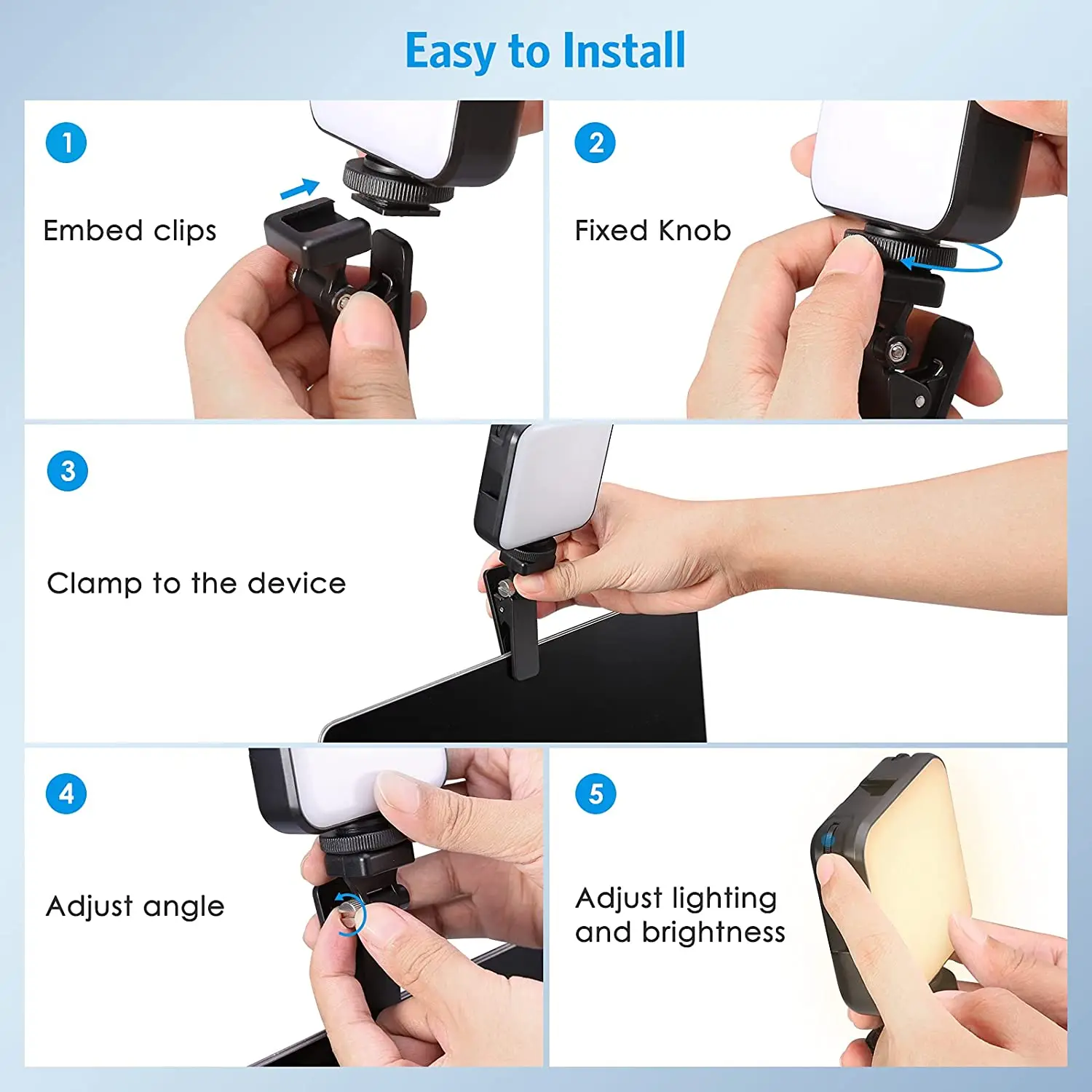 Easy to Install

1
Embed clips

2
Fixed Knob

3
Clamp to the device

4
Adjust angle

5
Adjust lighting and brightness