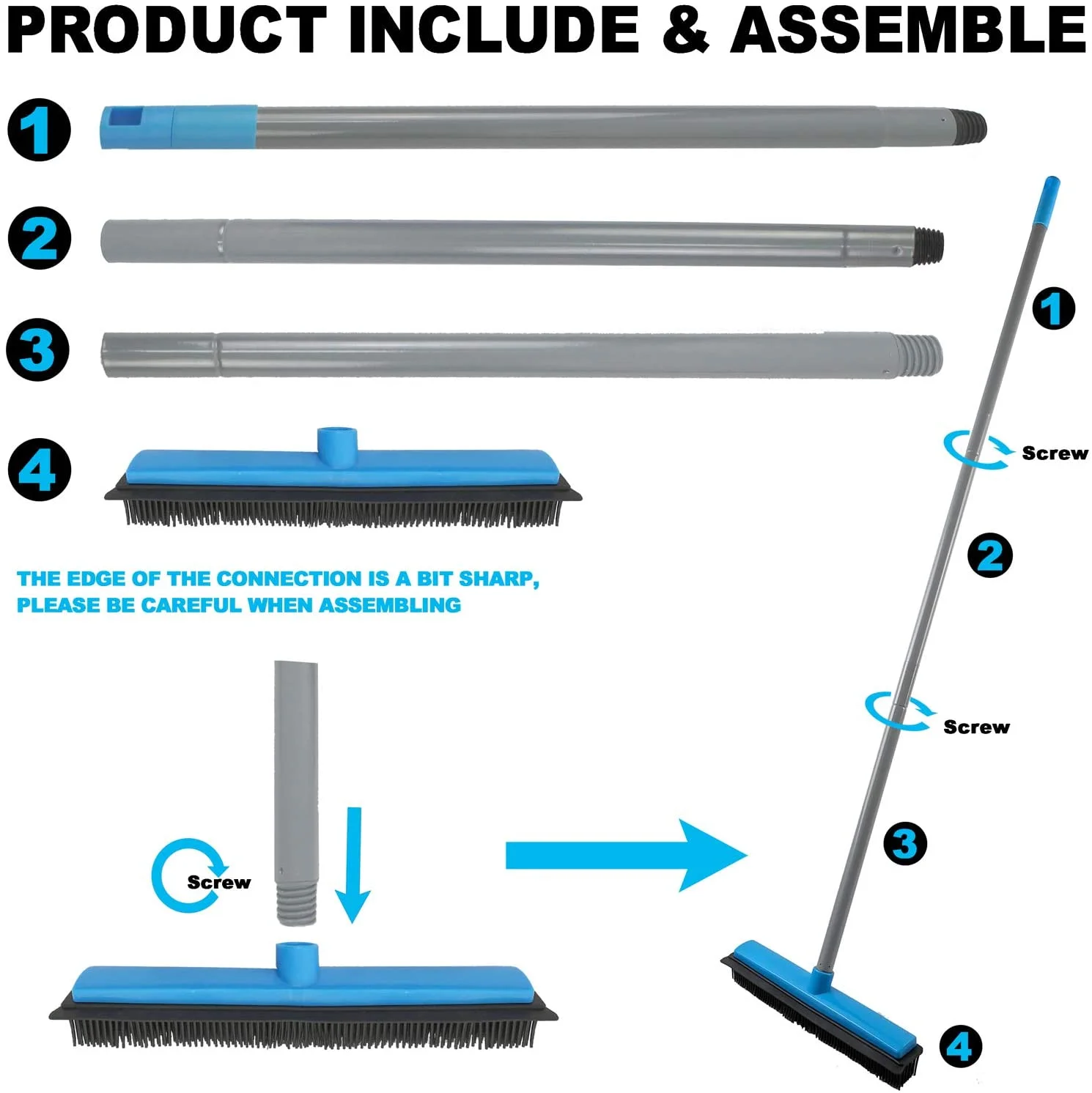 PRODUCT INCLUDE & ASSEMBLE

1

2

3

4

THE EDGE OF THE CONNECTION IS A BIT SHARP, PLEASE BE CAREFUL WHEN ASSEMBLING

Screw

1

Screw

2

Screw

3

4