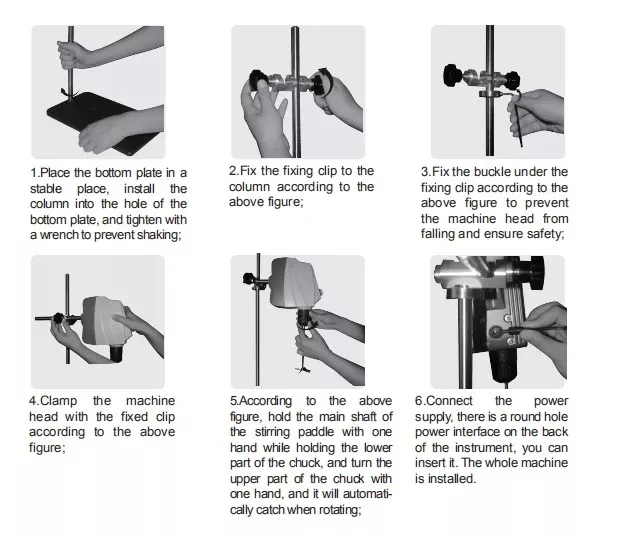 1.Place the bottom plate in a stable place, install the column into the hole of the bottom plate, and tighten with a wrench to prevent shaking;

2.Fix the fixing clip to the column according to the above figure;

3.Fix the buckle under the fixing clip according to the above figure to prevent the machine head from falling and ensure safety;

4.Clamp the machine head with the fixed clip according to the above figure;

5.According to the above figure, hold the main shaft of the stirring paddle with one hand while holding the lower part of the chuck, and turn the upper part of the chuck with one hand, and it will automatically catch when rotating;

6.Connect the power supply, there is a round hole power interface on the back of the instrument, you can insert it. The whole machine is installed.