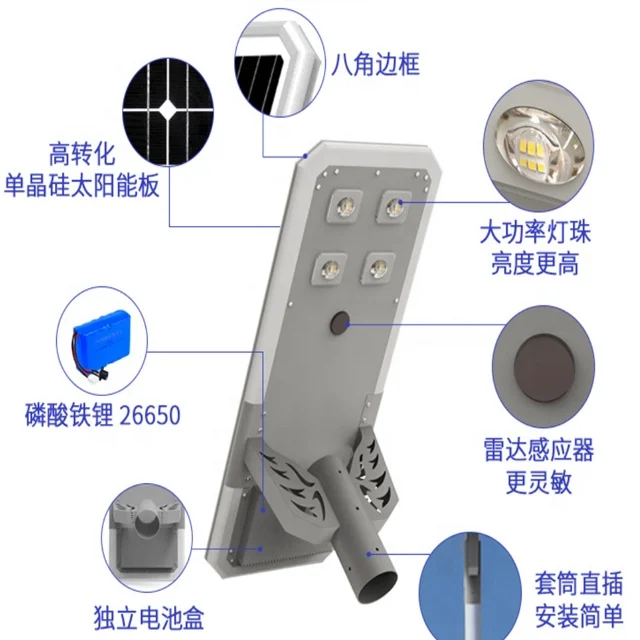 八角边框

高转化
单晶硅太阳能板

大功率灯珠
亮度更高

磷酸铁锂 26650

雷达感应器
更灵敏

独立电池盒

套筒直插
安装简单