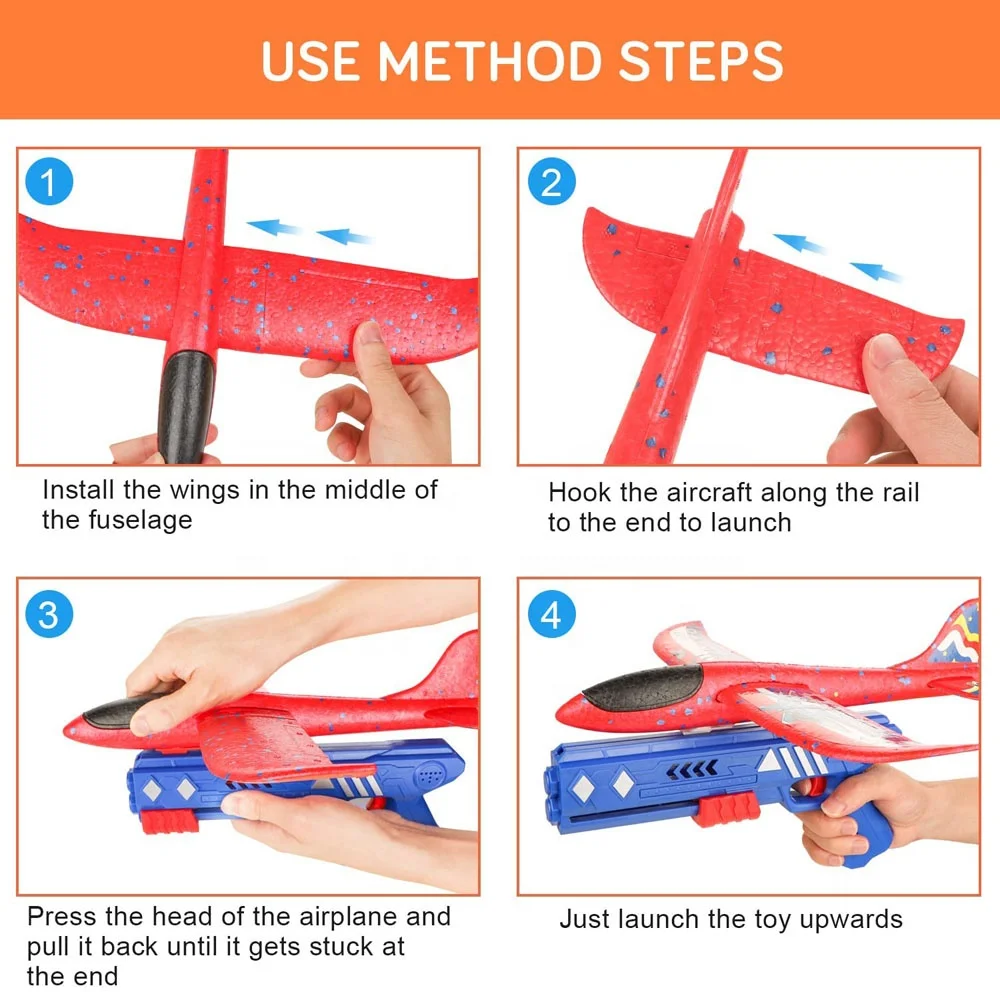 USE METHOD STEPS

1

Install the wings in the middle of the fuselage

2

Hook the aircraft along the rail to the end to launch

3

Press the head of the airplane and pull it back until it gets stuck at the end

4

Just launch the toy upwards