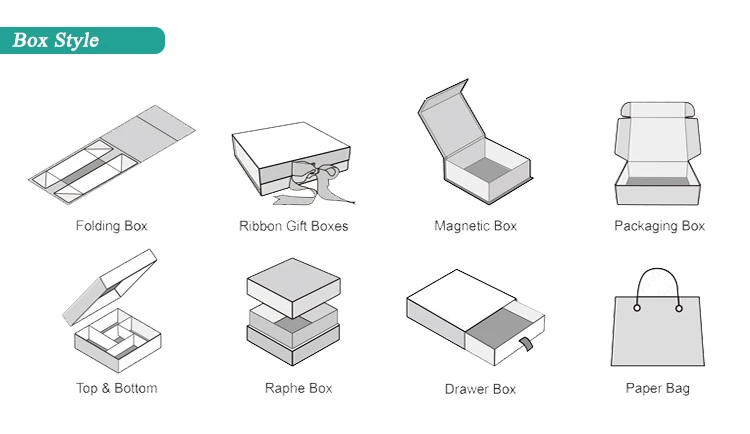 Box Style

Folding Box

Ribbon Gift Boxes

Magnetic Box

Packaging Box

Top & Bottom

Raphe Box

Drawer Box

Paper Bag