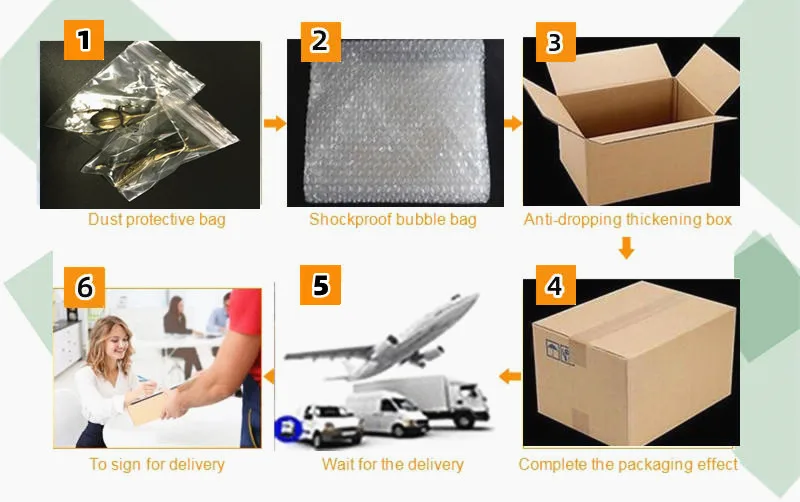 1

Dust protective bag

2

Shockproof bubble bag

3

Anti-dropping thickening box

4

Complete the packaging effect

5

Wait for the delivery

6

To sign for delivery