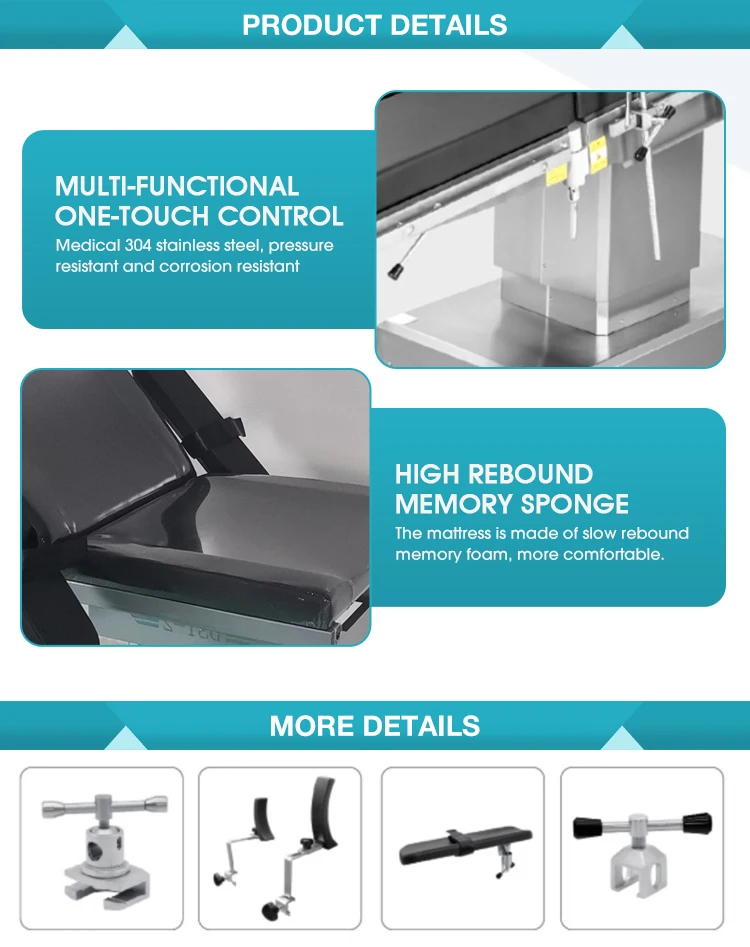 PRODUCT DETAILS

MULTI-FUNCTIONAL ONE-TOUCH CONTROL

Medical 304 stainless steel, pressure resistant and corrosion resistant

HIGH REBOUND MEMORY SPONGE

The mattress is made of slow rebound memory foam, more comfortable.

MORE DETAILS