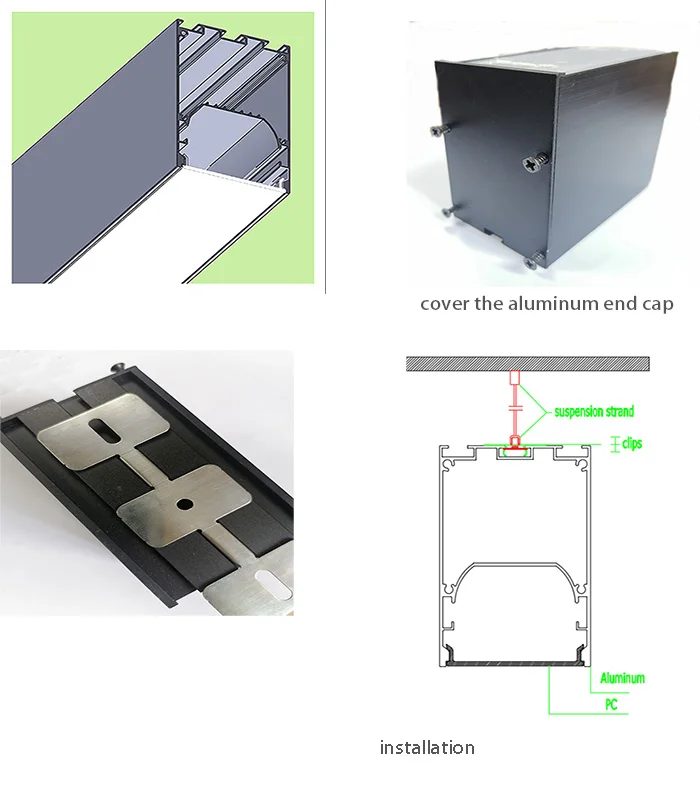 cover the aluminum end cap

suspension strand

clips

Aluminum

PC

installation