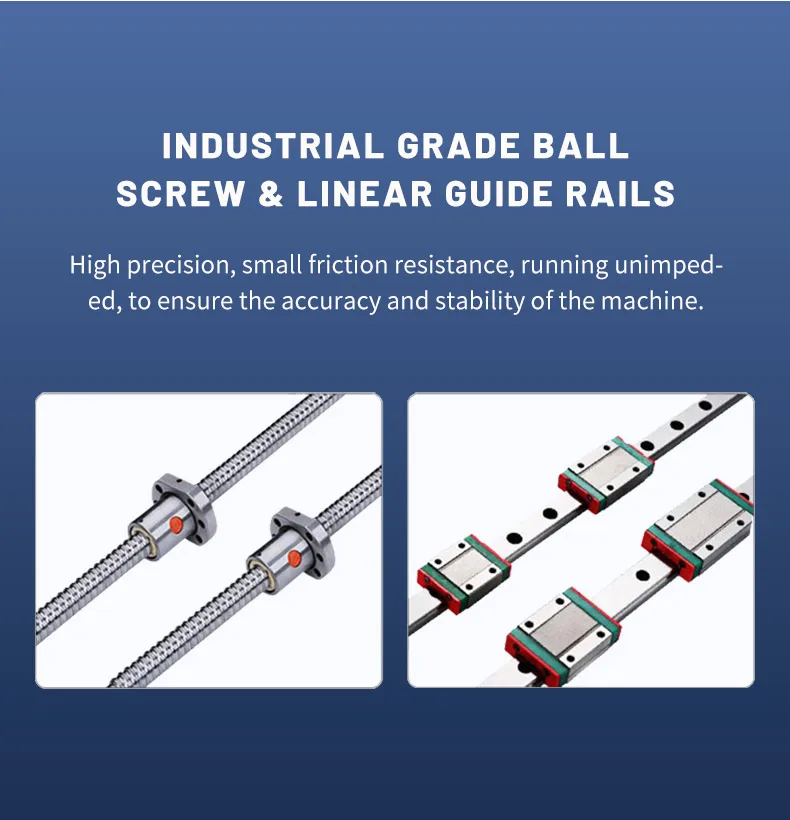 INDUSTRIAL GRADE BALL SCREW & LINEAR GUIDE RAILS

High precision, small friction resistance, running unimpeded, to ensure the accuracy and stability of the machine.