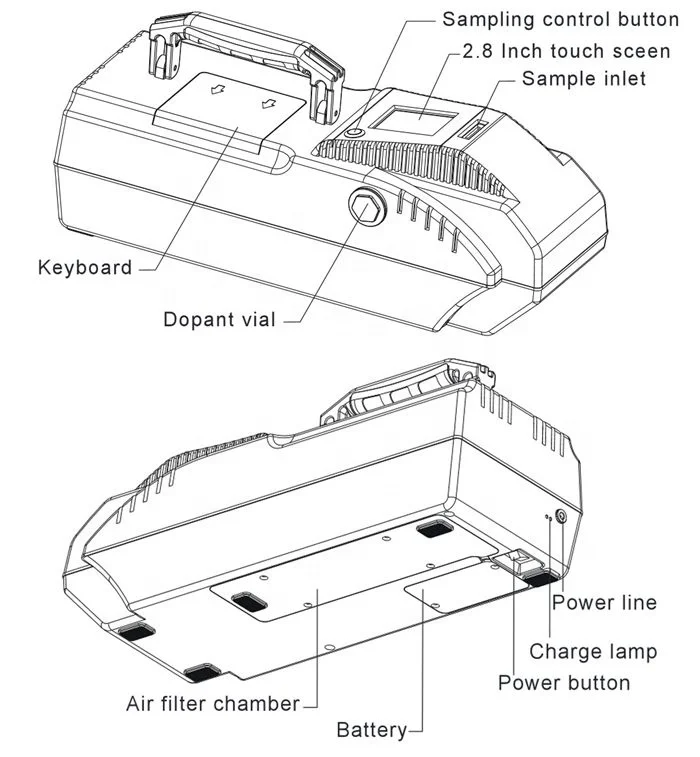 Sampling control button
2.8 Inch touch sceen
Sample inlet
Keyboard
Dopant vial
Power line
Charge lamp
Power button
Air filter chamber
Battery