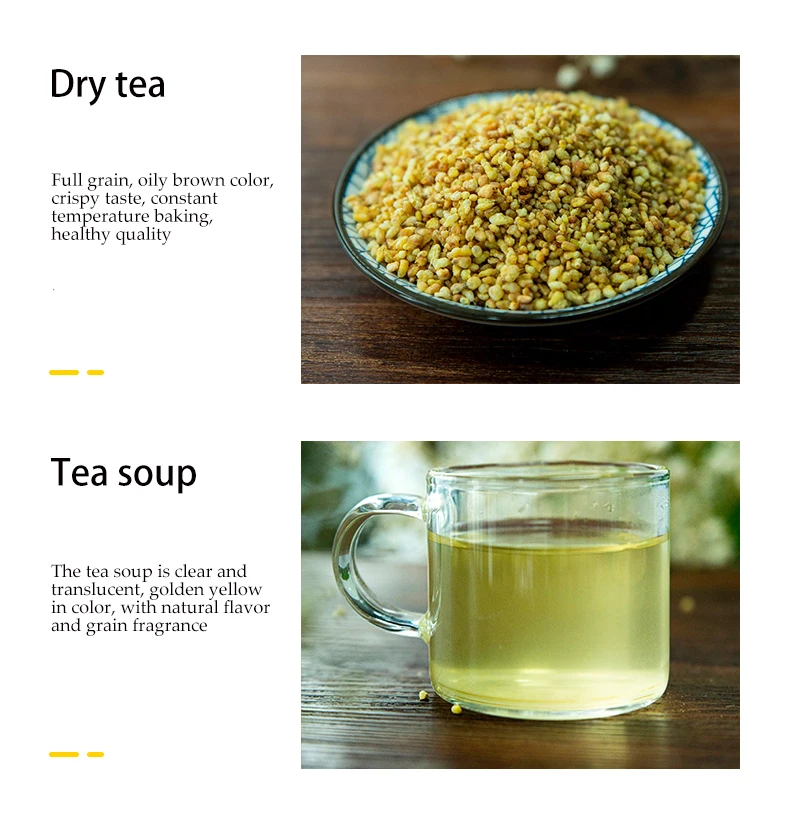 Dry tea

Full grain, oily brown color, crispy taste, constant temperature baking, healthy quality

Tea soup

The tea soup is clear and translucent, golden yellow in color, with natural flavor and grain fragrance