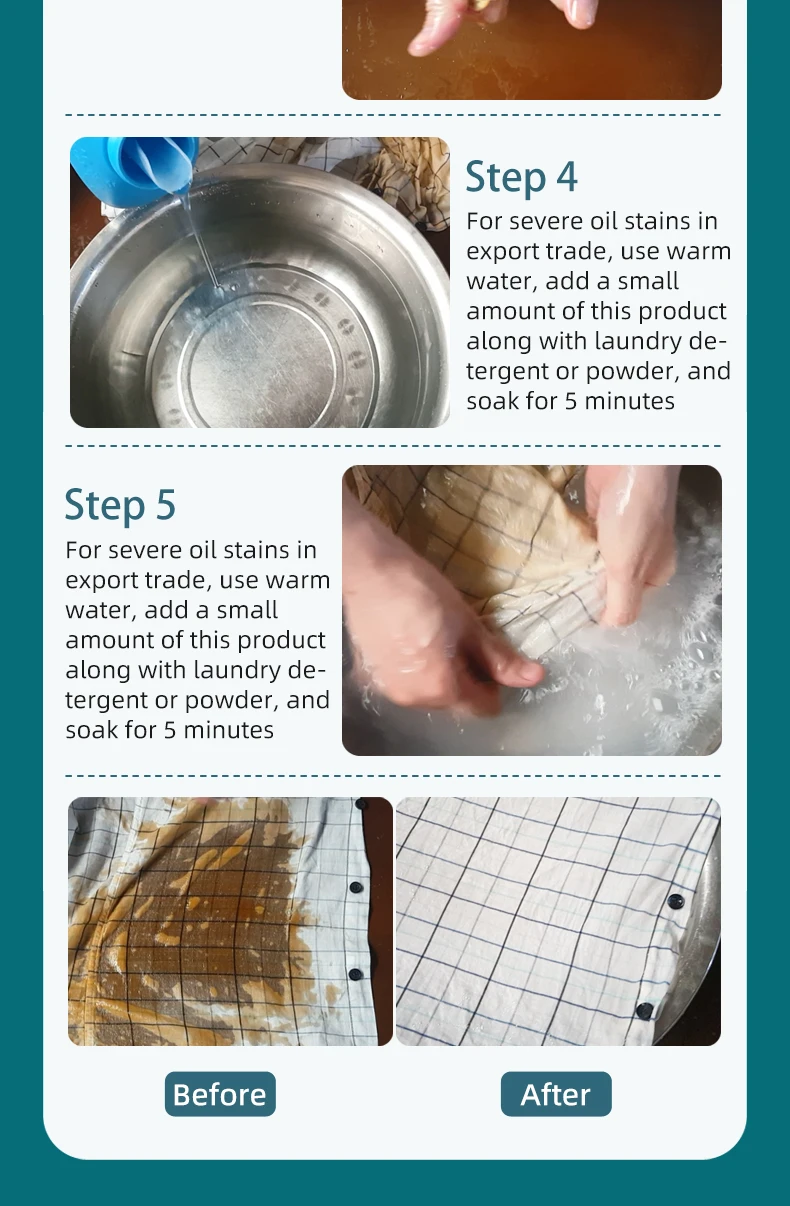 Step 4
For severe oil stains in export trade, use warm water, add a small amount of this product along with laundry detergent or powder, and soak for 5 minutes

Step 5
For severe oil stains in export trade, use warm water, add a small amount of this product along with laundry detergent or powder, and soak for 5 minutes

Before

After