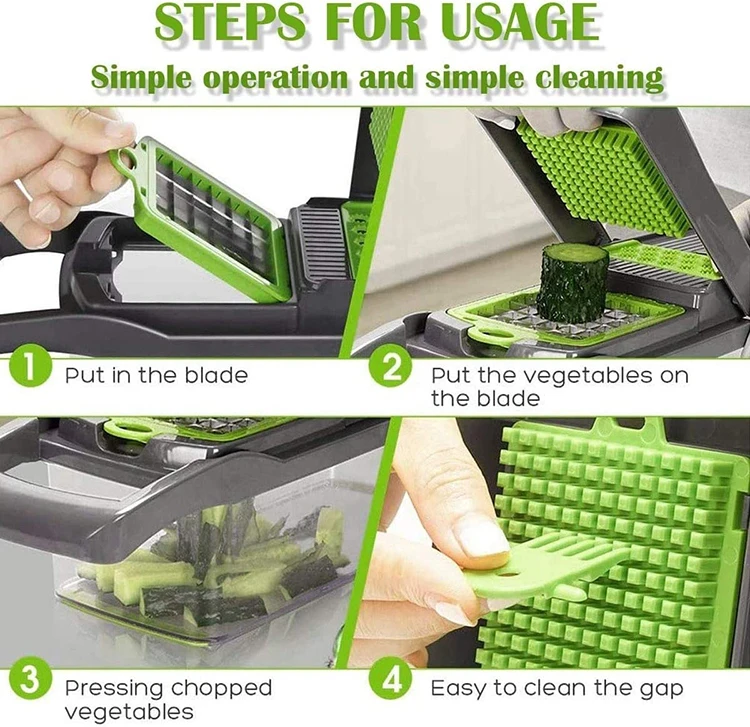 STEPS FOR USAGE
Simple operation and simple cleaning

1 Put in the blade

2 Put the vegetables on the blade

3 Pressing chopped vegetables

4 Easy to clean the gap