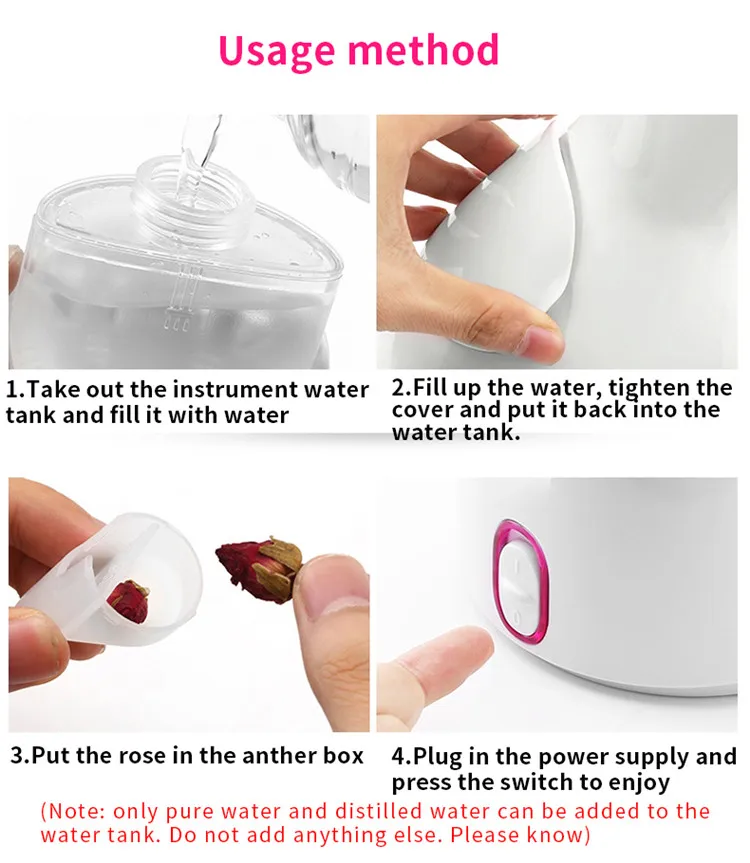 Usage method

1.Take out the instrument water tank and fill it with water

2.Fill up the water, tighten the cover and put it back into the water tank.

3.Put the rose in the anther box

4.Plug in the power supply and press the switch to enjoy

(Note: only pure water and distilled water can be added to the water tank. Do not add anything else. Please know)