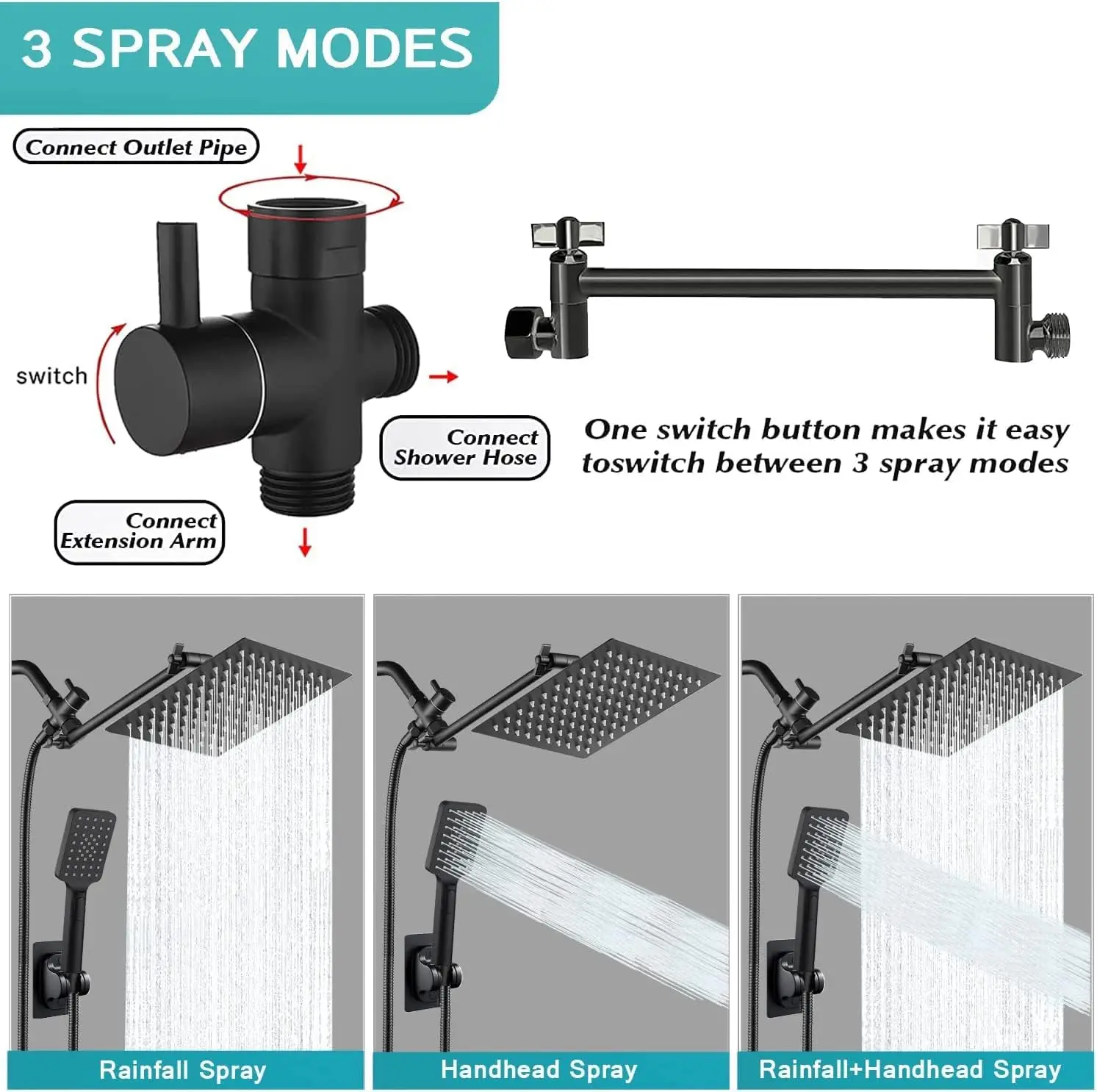 3 SPRAY MODES

Connect Outlet Pipe

switch

Connect Shower Hose

Connect Extension Arm

One switch button makes it easy toswitch between 3 spray modes

Rainfall Spray

Handhead Spray

Rainfall+Handhead Spray