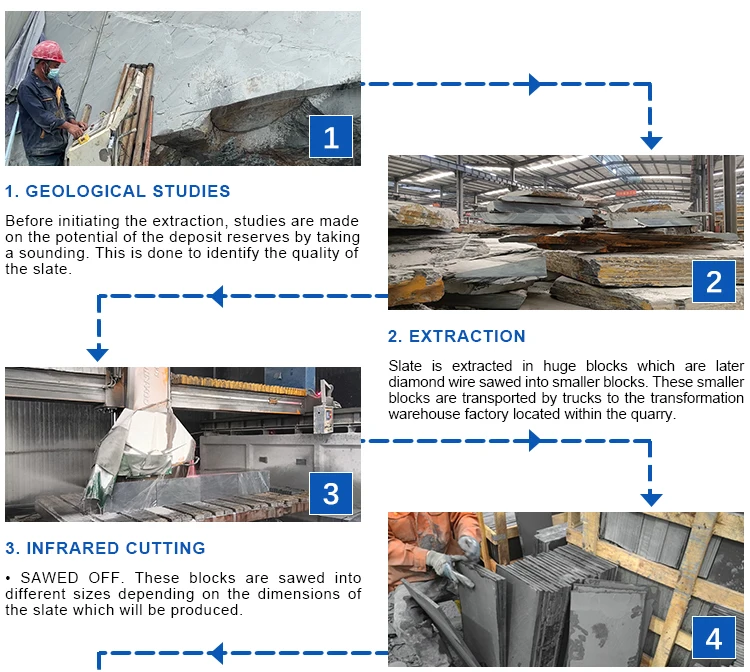 1

1. GEOLOGICAL STUDIES

Before initiating the extraction, studies are made on the potential of the deposit reserves by taking a sounding. This is done to identify the quality of the slate.

2

2. EXTRACTION

Slate is extracted in huge blocks which are later diamond wire sawed into smaller blocks. These smaller blocks are transported by trucks to the transformation warehouse factory located within the quarry.

3

3. INFRARED CUTTING

• SAWED OFF. These blocks are sawed into different sizes depending on the dimensions of the slate which will be produced.

4