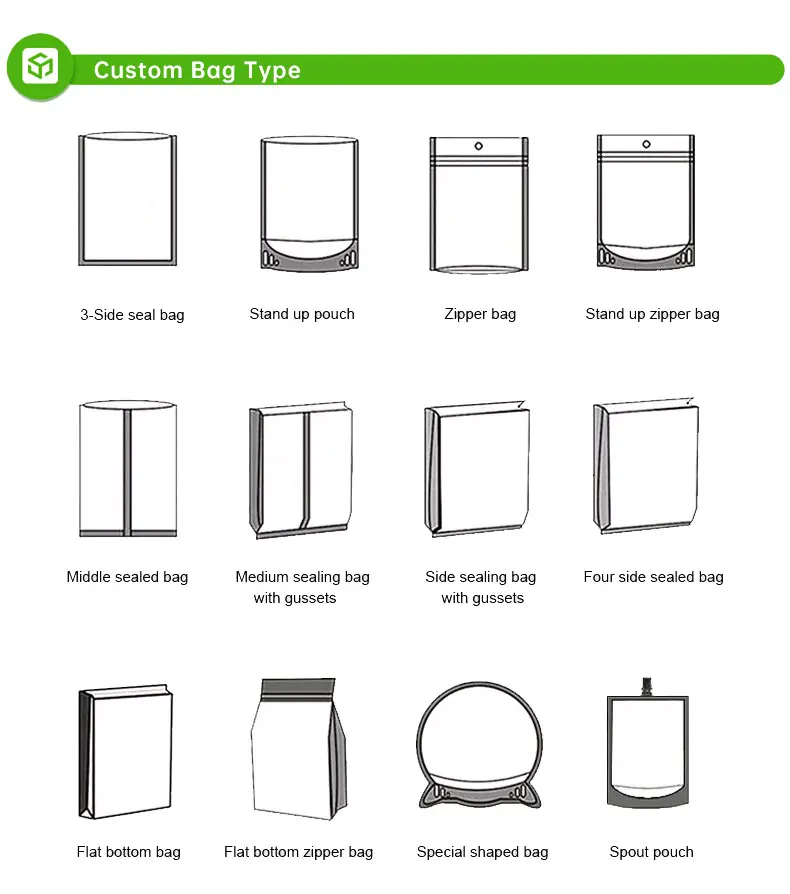 Custom Bag Type

3-Side seal bag

Stand up pouch

Zipper bag

Stand up zipper bag

Middle sealed bag

Medium sealing bag with gussets

Side sealing bag with gussets

Four side sealed bag

Flat bottom bag

Flat bottom zipper bag

Special shaped bag

Spout pouch