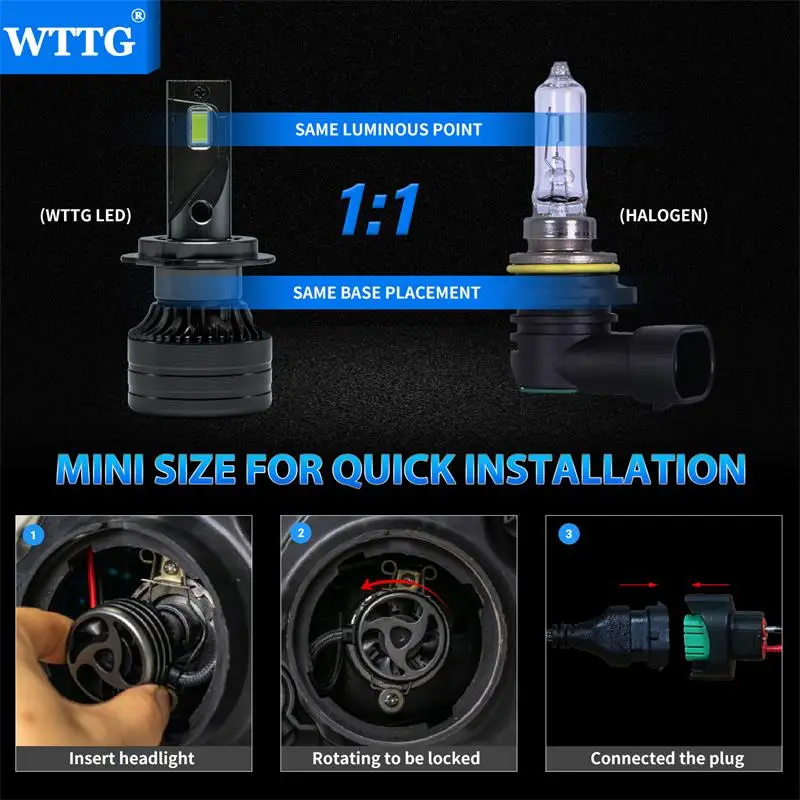 WTTG®

SAME LUMINOUS POINT

(WTTG LED)

1:1

(HALOGEN)

SAME BASE PLACEMENT

MINI SIZE FOR QUICK INSTALLATION

1
Insert headlight

2
Rotating to be locked

3
Connected the plug