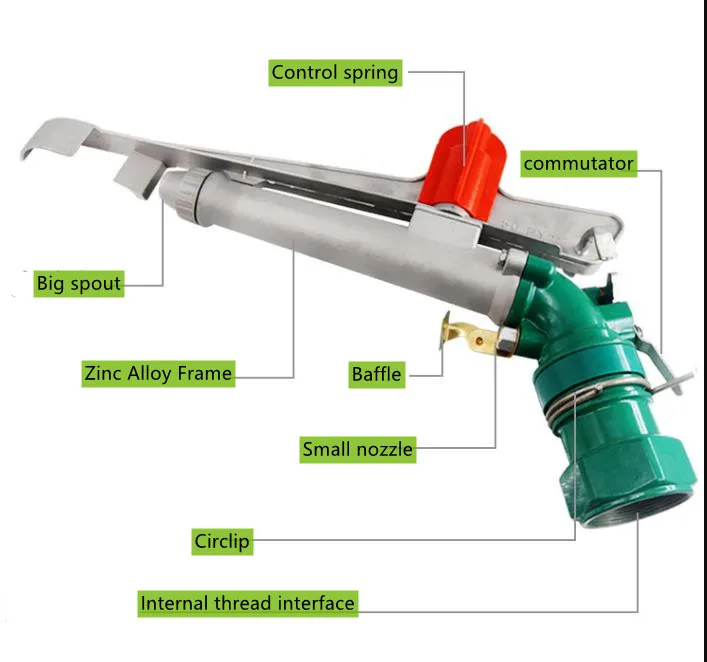 Control spring

commutator

Big spout

Zinc Alloy Frame

Baffle

Small nozzle

Circlip

Internal thread interface