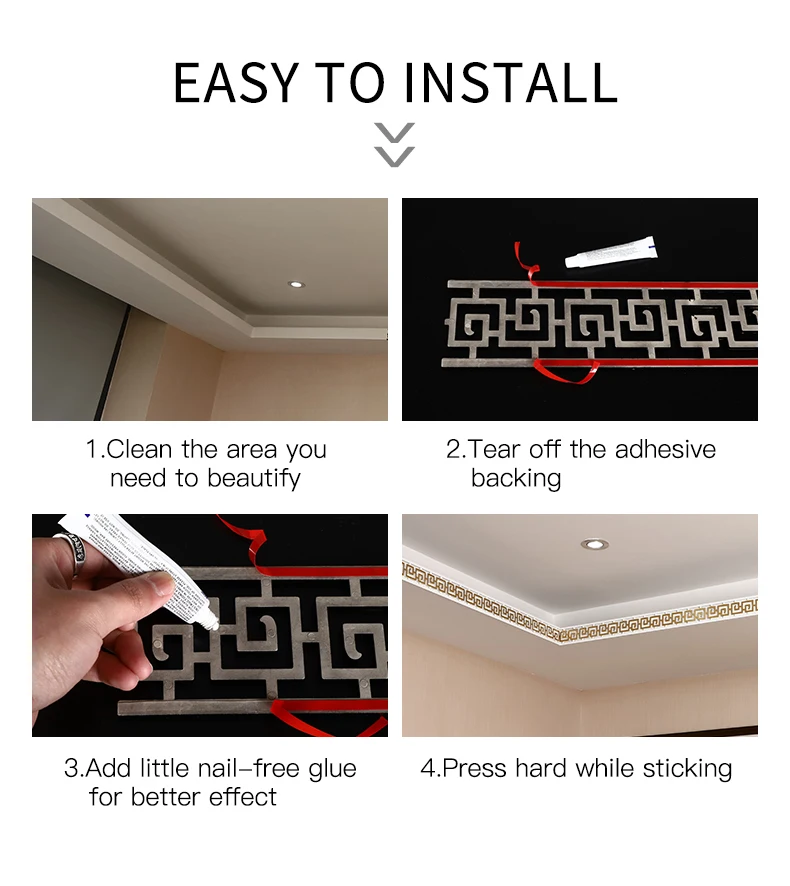 EASY TO INSTALL

1.Clean the area you need to beautify

2.Tear off the adhesive backing

3.Add little nail-free glue for better effect

4.Press hard while sticking