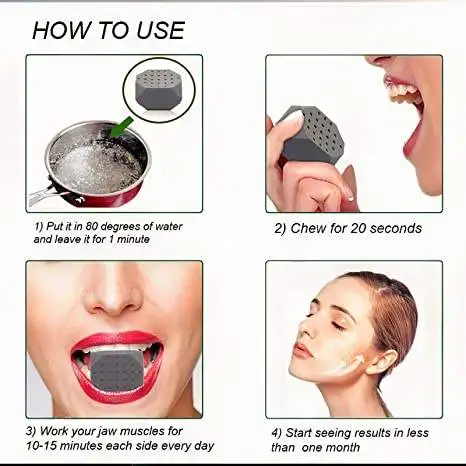 HOW TO USE

1) Put it in 80 degrees of water and leave it for 1 minute

2) Chew for 20 seconds

3) Work your jaw muscles for 10-15 minutes each side every day

4) Start seeing results in less than one month