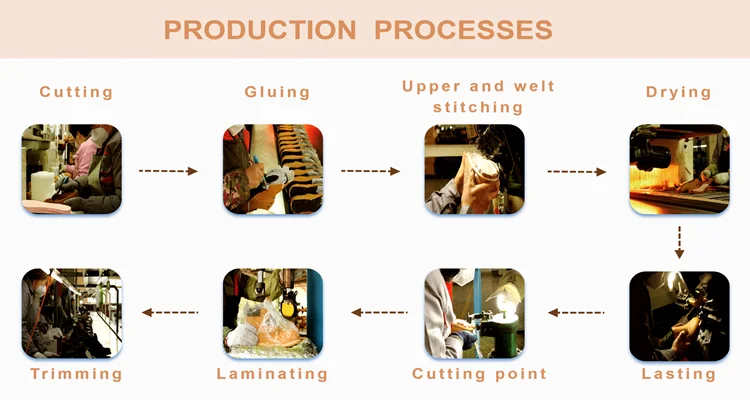 PRODUCTION PROCESSES

Cutting

Gluing

Upper and welt stitching

Drying

Lasting

Cutting point

Laminating

Trimming