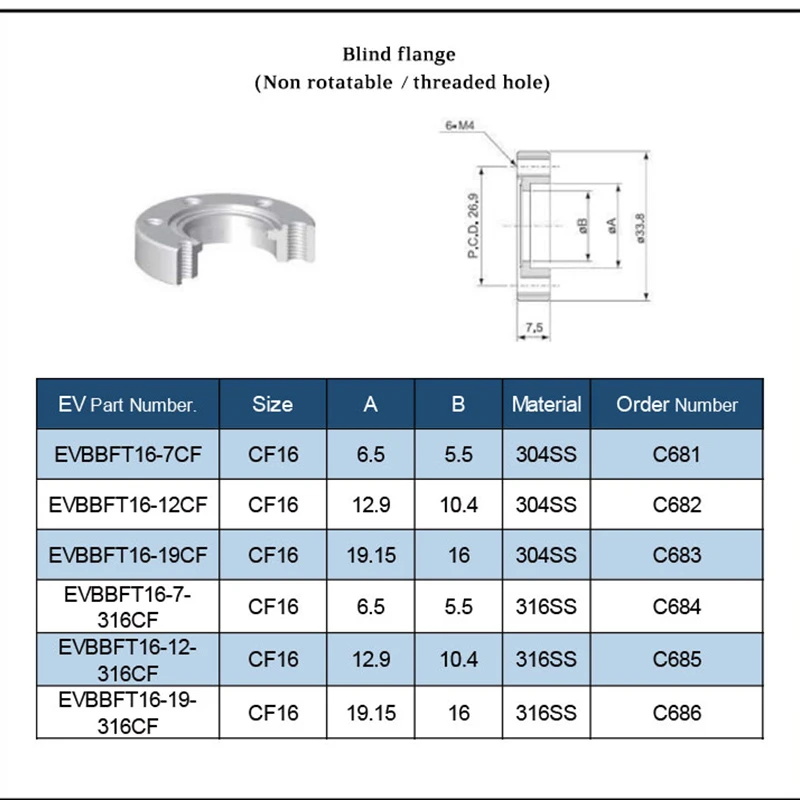 Blind flange
(Non rotatable / threaded hole)

6-M4

P.C.D. 26,9

øB

øA

ø33,8

7,5

| EV Part Number. | Size | A | B | Material | Order Number |
|---|---|---|---|---|---|
| EVBBFT16-7CF | CF16 | 6.5 | 5.5 | 304SS | C681 |
| EVBBFT16-12CF | CF16 | 12.9 | 10.4 | 304SS | C682 |
| EVBBFT16-19CF | CF16 | 19.15 | 16 | 304SS | C683 |
| EVBBFT16-7-316CF | CF16 | 6.5 | 5.5 | 316SS | C684 |
| EVBBFT16-12-316CF | CF16 | 12.9 | 10.4 | 316SS | C685 |
| EVBBFT16-19-316CF | CF16 | 19.15 | 16 | 316SS | C686 |