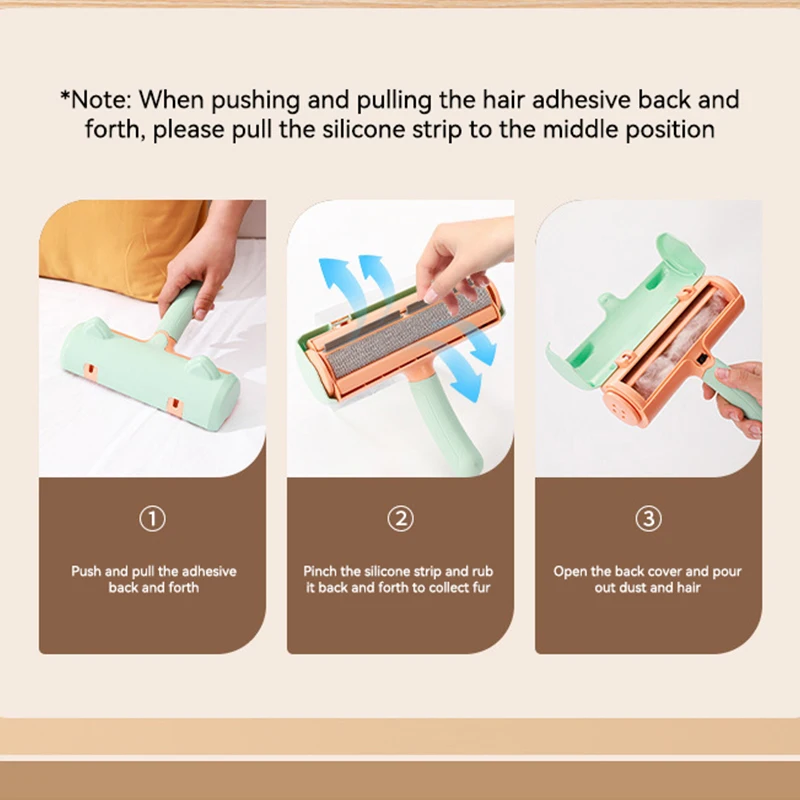 *Note: When pushing and pulling the hair adhesive back and forth, please pull the silicone strip to the middle position

①

Push and pull the adhesive back and forth

②

Pinch the silicone strip and rub it back and forth to collect fur

③

Open the back cover and pour out dust and hair