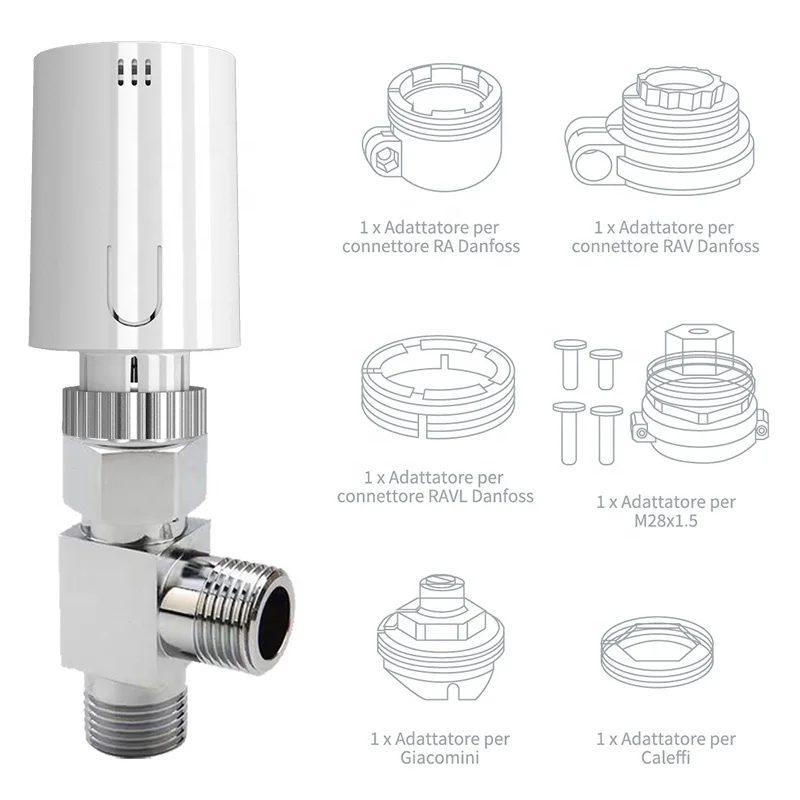 1 x Adattatore per connettore RA Danfoss

1 x Adattatore per connettore RAV Danfoss

1 x Adattatore per connettore RAVL Danfoss

1 x Adattatore per M28x1.5

1 x Adattatore per Giacomini

1 x Adattatore per Caleffi