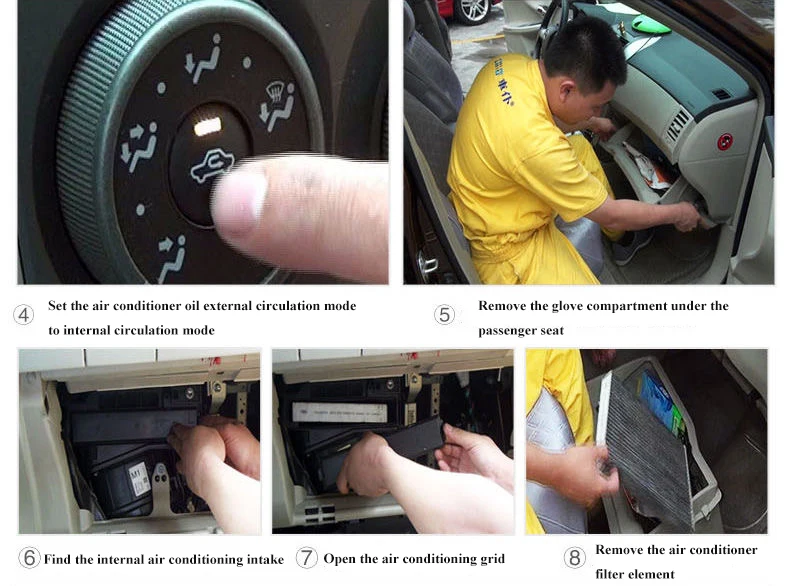 ④ Set the air conditioner oil external circulation mode to internal circulation mode

⑤ Remove the glove compartment under the passenger seat

⑥ Find the internal air conditioning intake

⑦ Open the air conditioning grid

⑧ Remove the air conditioner filter element