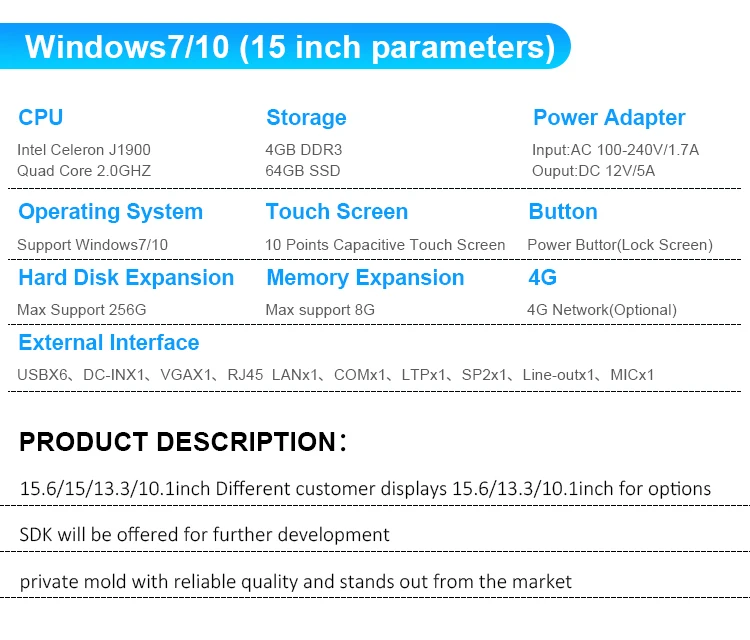 Windows7/10 (15 inch parameters)

CPU

Intel Celeron J1900
Quad Core 2.0GHZ

Storage

4GB DDR3
64GB SSD

Power Adapter

Input:AC 100-240V/1.7A
Ouput:DC 12V/5A

Operating System

Support Windows7/10

Touch Screen

10 Points Capacitive Touch Screen

Button

Power Buttor(Lock Screen)

Hard Disk Expansion

Max Support 256G

Memory Expansion

Max support 8G

4G

4G Network(Optional)

External Interface

USBX6、DC-INX1、VGAX1、RJ45 LANx1、COMx1、LTPx1、SP2x1、Line-outx1、MICx1

PRODUCT DESCRIPTION:

15.6/15/13.3/10.1inch Different customer displays 15.6/13.3/10.1inch for options

SDK will be offered for further development

private mold with reliable quality and stands out from the market