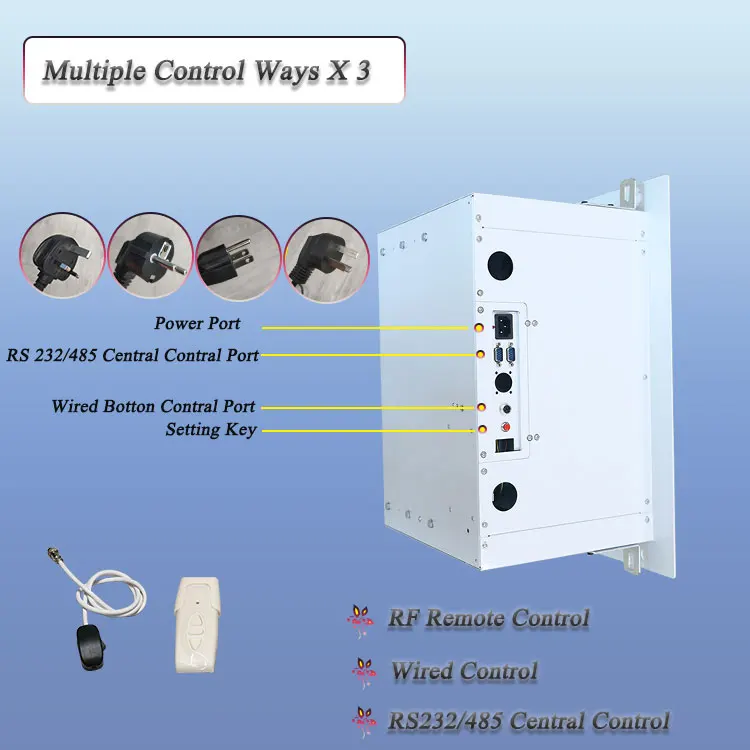 Multiple Control Ways X 3

Power Port

RS 232/485 Central Contral Port

Wired Botton Contral Port

Setting Key

RF Remote Control

Wired Control

RS232/485 Central Control