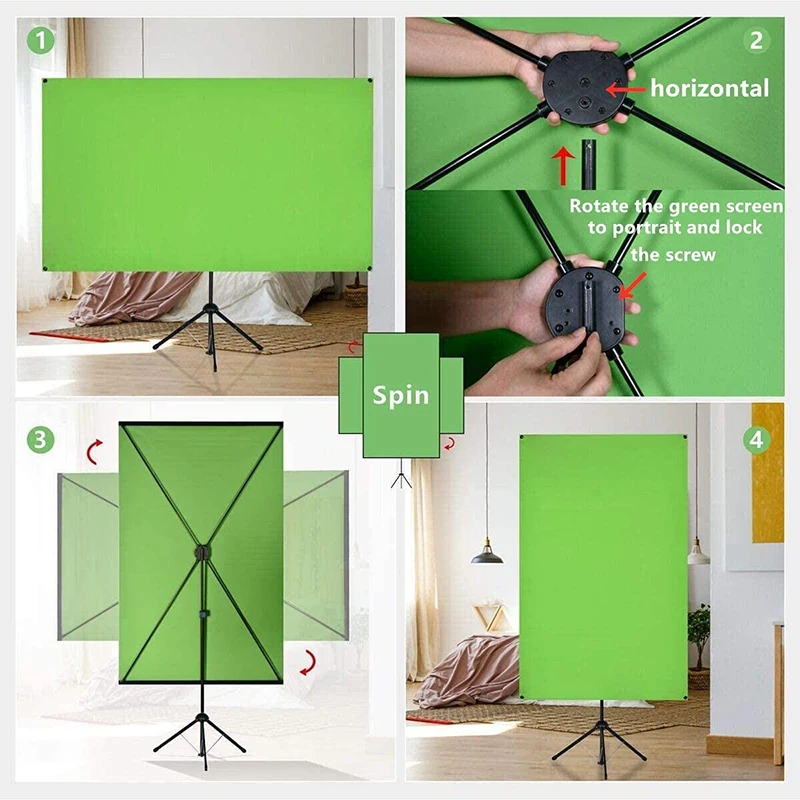 1

2

horizontal

Rotate the green screen to portrait and lock the screw

Spin

3

4