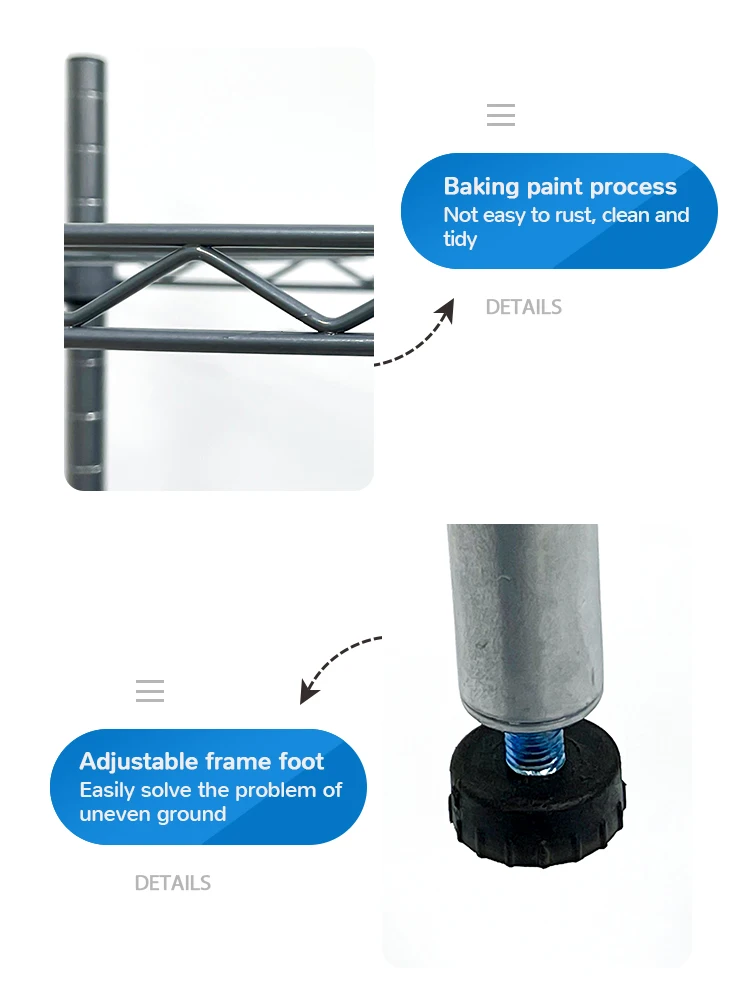 Baking paint process
Not easy to rust, clean and tidy

DETAILS

Adjustable frame foot
Easily solve the problem of uneven ground

DETAILS